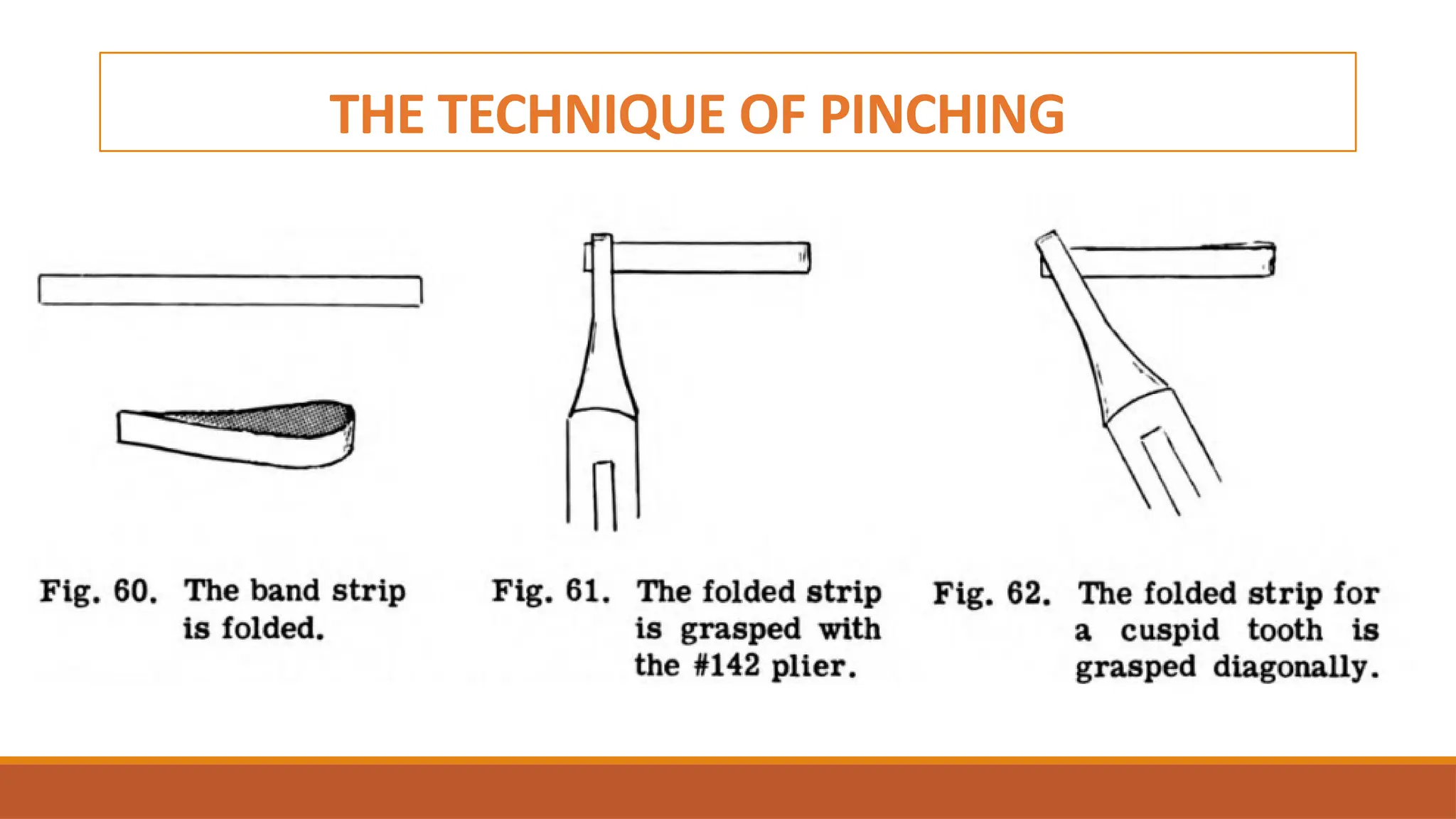 THE TECHNIQUE OF PINCHING

Fig. 60. The band strip is folded.

Fig. 61. The folded strip is grasped with the #142 plier.

Fig. 62. The folded strip for a cuspid tooth is grasped diagonally.