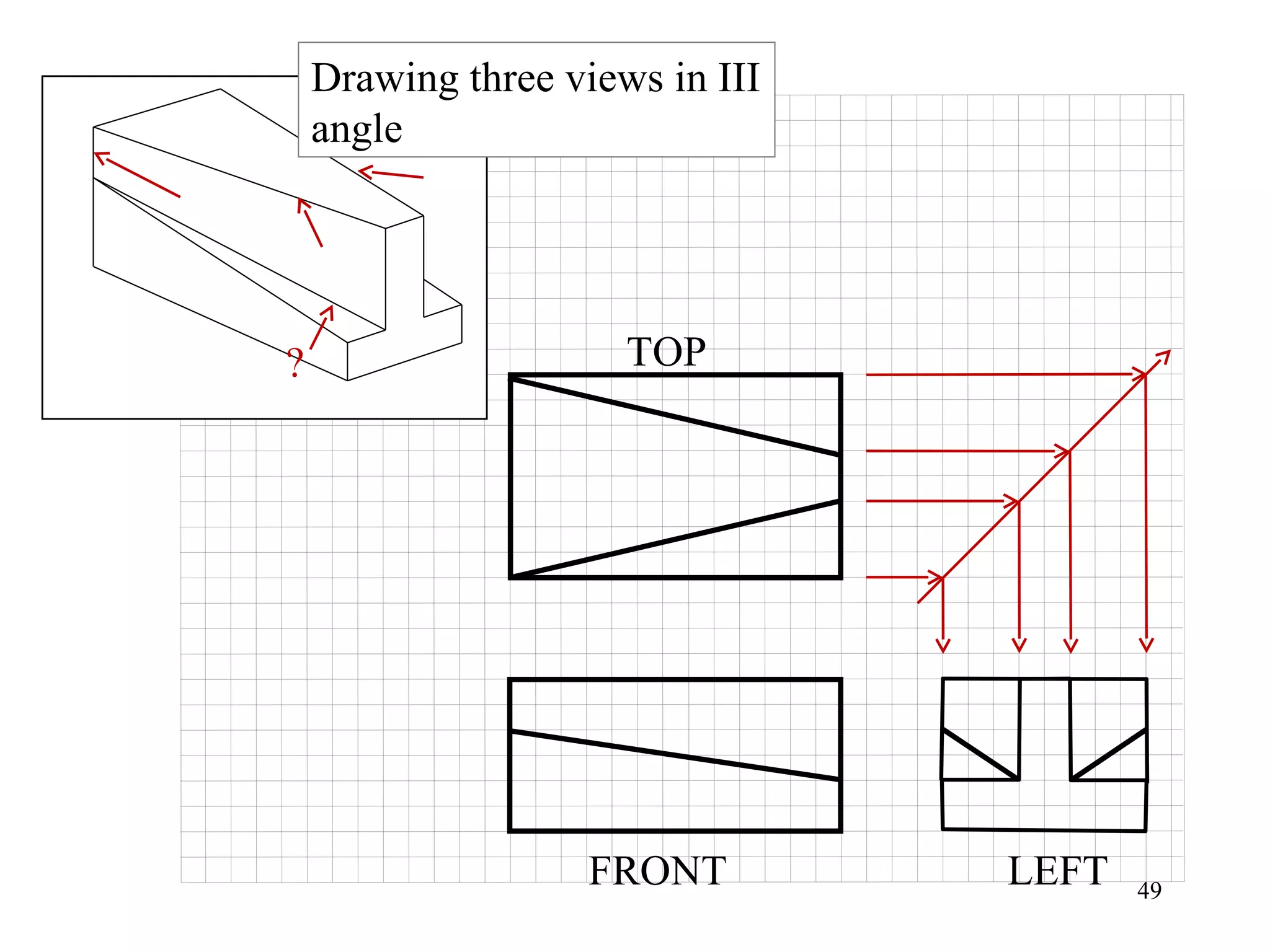 Drawing three views in III angle

?

TOP

FRONT

LEFT

49