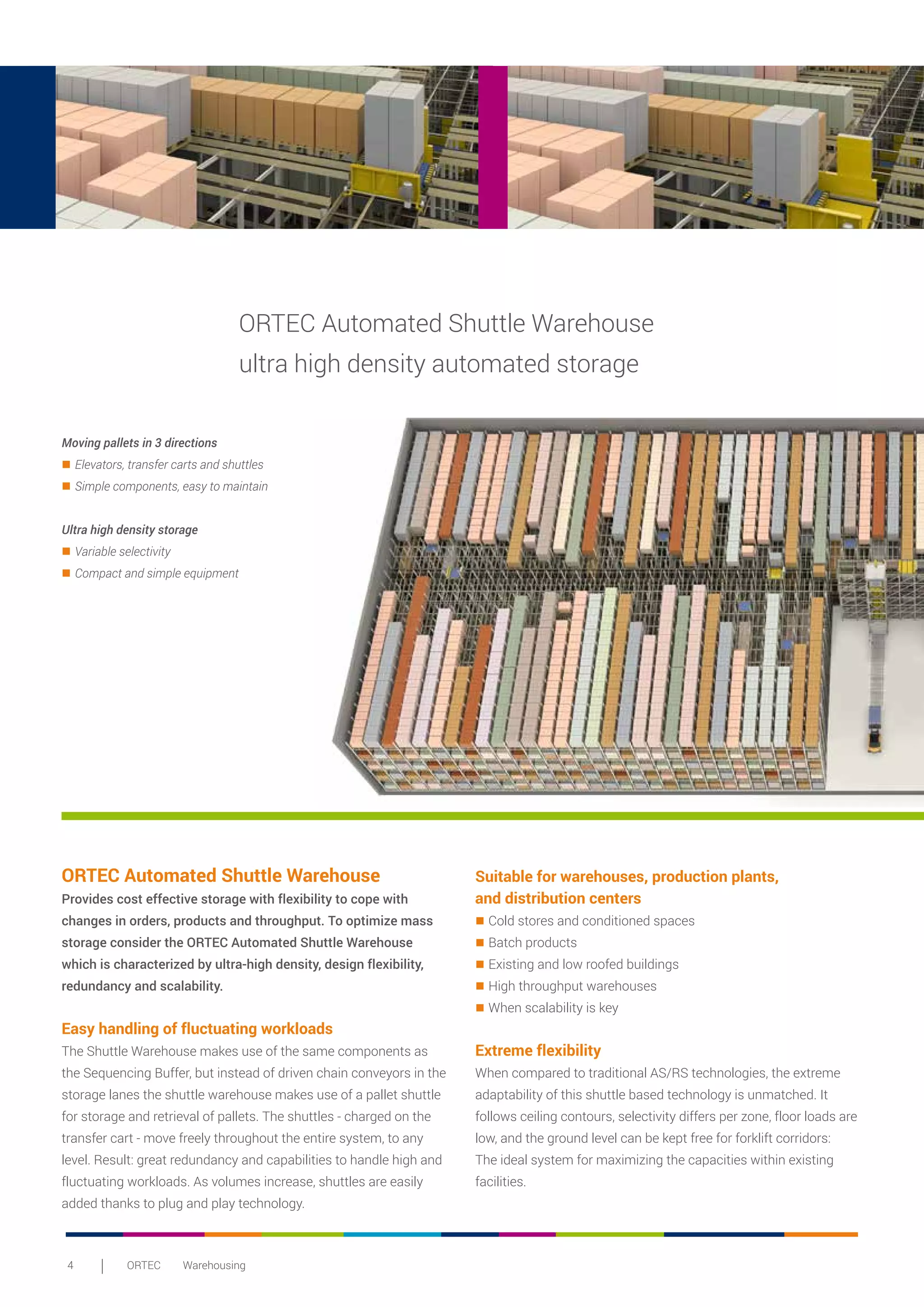 ORTEC Automated Shuttle Warehouse
ultra high density automated storage

Moving pallets in 3 directions
■ Elevators, transfer carts and shuttles
■ Simple components, easy to maintain

Ultra high density storage
■ Variable selectivity
■ Compact and simple equipment

ORTEC Automated Shuttle Warehouse
Provides cost effective storage with flexibility to cope with changes in orders, products and throughput. To optimize mass storage consider the ORTEC Automated Shuttle Warehouse which is characterized by ultra-high density, design flexibility, redundancy and scalability.

Easy handling of fluctuating workloads
The Shuttle Warehouse makes use of the same components as the Sequencing Buffer, but instead of driven chain conveyors in the storage lanes the shuttle warehouse makes use of a pallet shuttle for storage and retrieval of pallets. The shuttles - charged on the transfer cart - move freely throughout the entire system, to any level. Result: great redundancy and capabilities to handle high and fluctuating workloads. As volumes increase, shuttles are easily added thanks to plug and play technology.

Suitable for warehouses, production plants, and distribution centers
■ Cold stores and conditioned spaces
■ Batch products
■ Existing and low roofed buildings
■ High throughput warehouses
■ When scalability is key

Extreme flexibility
When compared to traditional AS/RS technologies, the extreme adaptability of this shuttle based technology is unmatched. It follows ceiling contours, selectivity differs per zone, floor loads are low, and the ground level can be kept free for forklift corridors: The ideal system for maximizing the capacities within existing facilities.

4 | ORTEC Warehousing