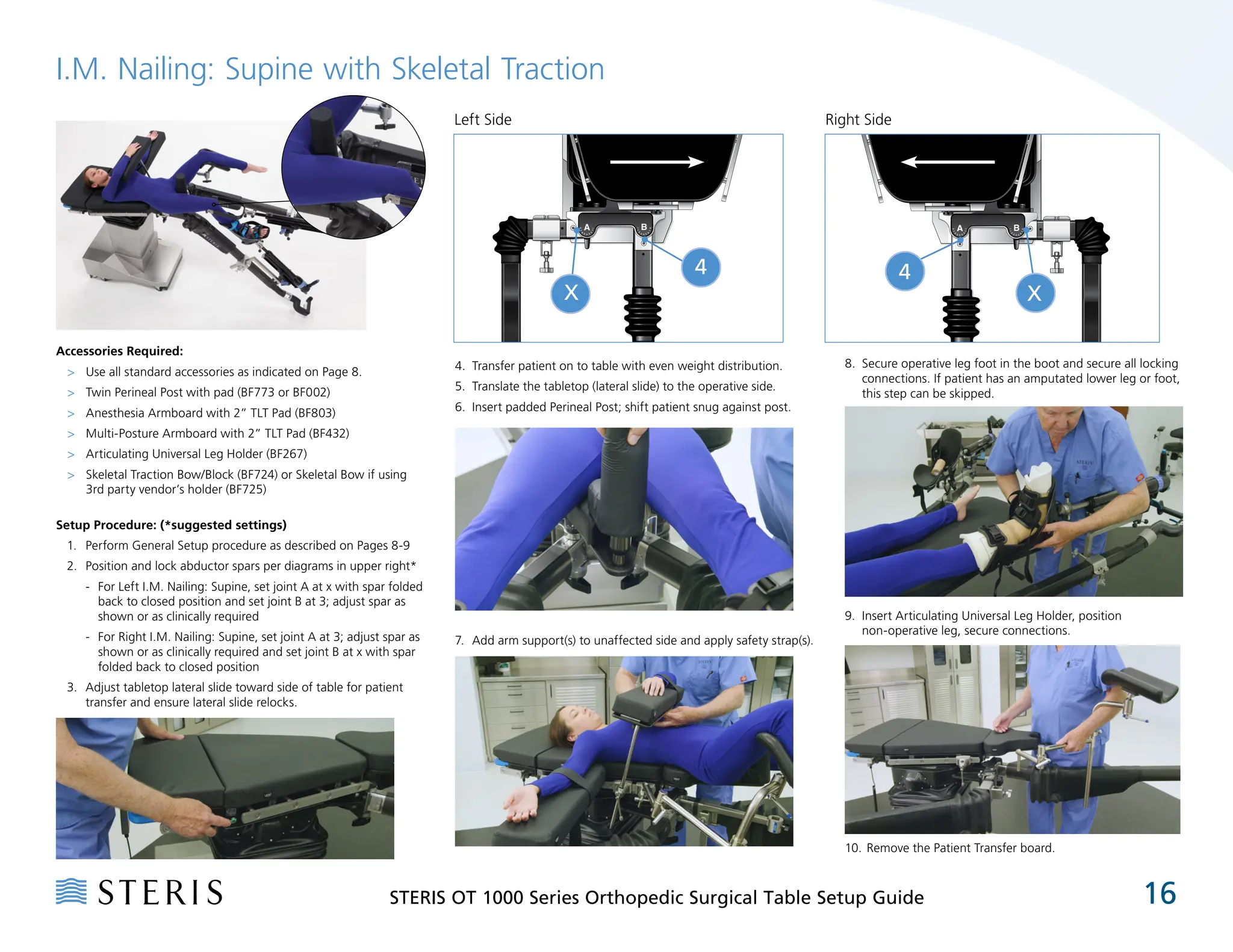 I.M. Nailing: Supine with Skeletal Traction

Accessories Required:

> Use all standard accessories as indicated on Page 8.
> Twin Perineal Post with pad (BF773 or BF002)
> Anesthesia Armboard with 2" TLT Pad (BF803)
> Multi-Posture Armboard with 2" TLT Pad (BF432)
> Articulating Universal Leg Holder (BF267)
> Skeletal Traction Bow/Block (BF724) or Skeletal Bow if using 3rd party vendor's holder (BF725)

Setup Procedure: (*suggested settings)

1. Perform General Setup procedure as described on Pages 8-9
2. Position and lock abductor spars per diagrams in upper right*
- For Left I.M. Nailing: Supine, set joint A at x with spar folded back to closed position and set joint B at 3; adjust spar as shown or as clinically required
- For Right I.M. Nailing: Supine, set joint A at 3; adjust spar as shown or as clinically required and set joint B at x with spar folded back to closed position
3. Adjust tabletop lateral slide toward side of table for patient transfer and ensure lateral slide relocks.

Left Side

A B X 4

4. Transfer patient on to table with even weight distribution.
5. Translate the tabletop (lateral slide) to the operative side.
6. Insert padded Perineal Post; shift patient snug against post.

7. Add arm support(s) to unaffected side and apply safety strap(s).

Right Side

A B 4 X

8. Secure operative leg foot in the boot and secure all locking connections. If patient has an amputated lower leg or foot, this step can be skipped.

9. Insert Articulating Universal Leg Holder, position non-operative leg, secure connections.

10. Remove the Patient Transfer board.

STERIS

STERIS OT 1000 Series Orthopedic Surgical Table Setup Guide

16