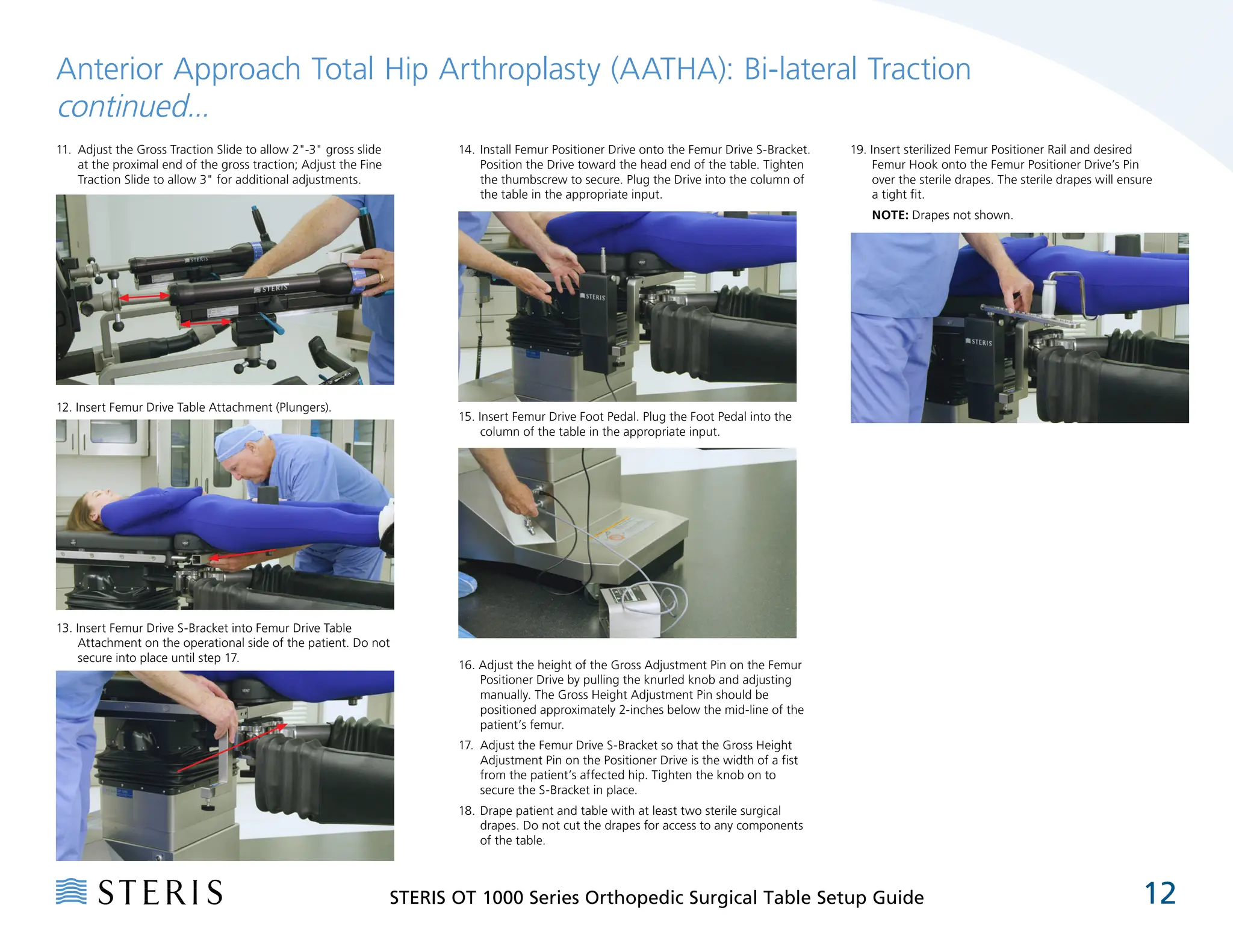 Anterior Approach Total Hip Arthroplasty (AATHA): Bi-lateral Traction
continued...

11. Adjust the Gross Traction Slide to allow 2"-3" gross slide at the proximal end of the gross traction; Adjust the Fine Traction Slide to allow 3" for additional adjustments.

STERIS

STERIS

12. Insert Femur Drive Table Attachment (Plungers).

13. Insert Femur Drive S-Bracket into Femur Drive Table Attachment on the operational side of the patient. Do not secure into place until step 17.

14. Install Femur Positioner Drive onto the Femur Drive S-Bracket. Position the Drive toward the head end of the table. Tighten the thumbscrew to secure. Plug the Drive into the column of the table in the appropriate input.

STERIS

15. Insert Femur Drive Foot Pedal. Plug the Foot Pedal into the column of the table in the appropriate input.

16. Adjust the height of the Gross Adjustment Pin on the Femur Positioner Drive by pulling the knurled knob and adjusting manually. The Gross Height Adjustment Pin should be positioned approximately 2-inches below the mid-line of the patient's femur.

17. Adjust the Femur Drive S-Bracket so that the Gross Height Adjustment Pin on the Positioner Drive is the width of a fist from the patient's affected hip. Tighten the knob on to secure the S-Bracket in place.

18. Drape patient and table with at least two sterile surgical drapes. Do not cut the drapes for access to any components of the table.

19. Insert sterilized Femur Positioner Rail and desired Femur Hook onto the Femur Positioner Drive's Pin over the sterile drapes. The sterile drapes will ensure a tight fit.

NOTE: Drapes not shown.

STERIS

STERIS

STERIS OT 1000 Series Orthopedic Surgical Table Setup Guide

12