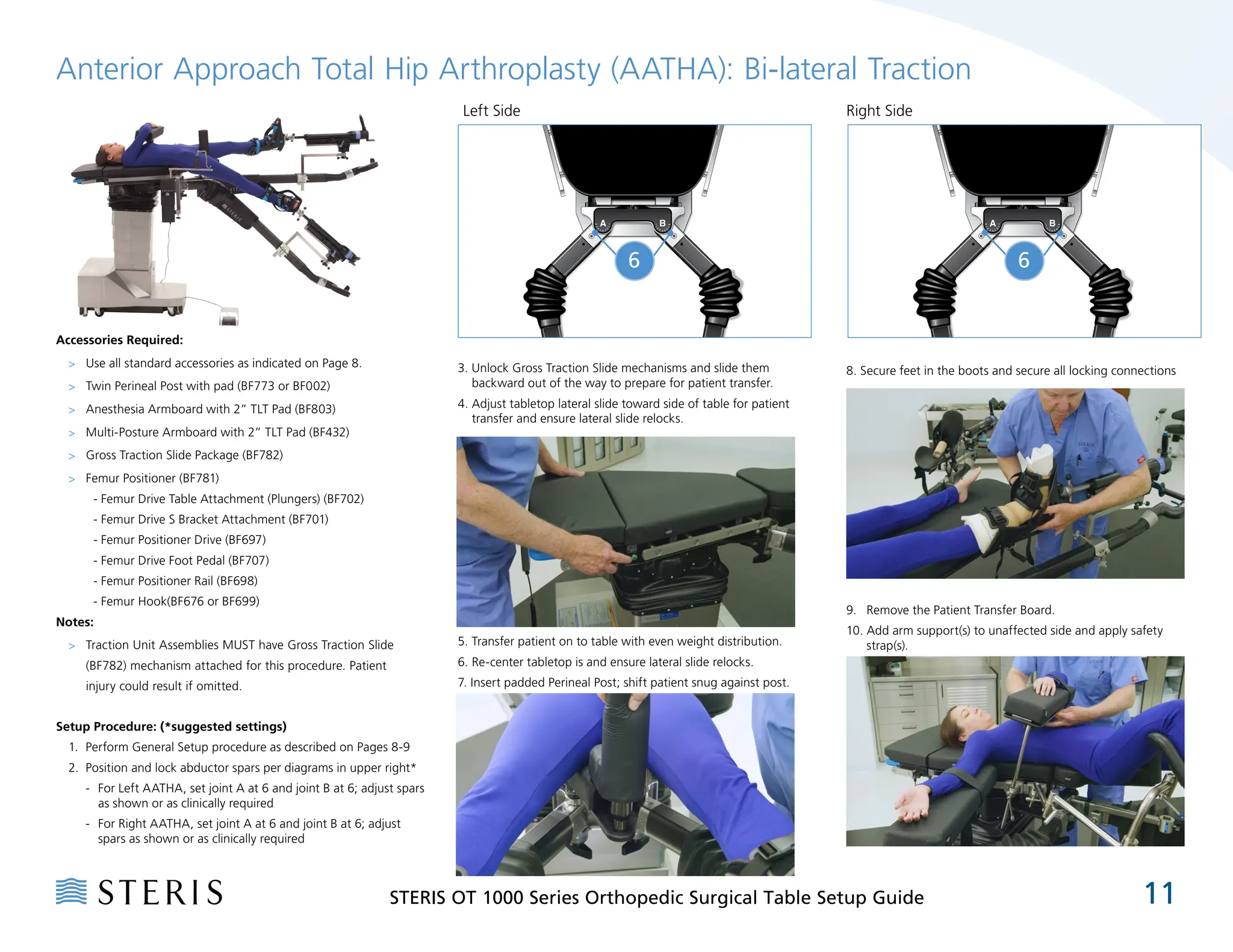 Anterior Approach Total Hip Arthroplasty (AATHA): Bi-lateral Traction

Accessories Required:

> Use all standard accessories as indicated on Page 8.

> Twin Perineal Post with pad (BF773 or BF002)

> Anesthesia Armboard with 2" TLT Pad (BF803)

> Multi-Posture Armboard with 2" TLT Pad (BF432)

> Gross Traction Slide Package (BF782)

> Femur Positioner (BF781)
- Femur Drive Table Attachment (Plungers) (BF702)
- Femur Drive S Bracket Attachment (BF701)
- Femur Positioner Drive (BF697)
- Femur Drive Foot Pedal (BF707)
- Femur Positioner Rail (BF698)
- Femur Hook(BF676 or BF699)

Notes:

> Traction Unit Assemblies MUST have Gross Traction Slide (BF782) mechanism attached for this procedure. Patient injury could result if omitted.

Setup Procedure: (*suggested settings)

1. Perform General Setup procedure as described on Pages 8-9
2. Position and lock abductor spars per diagrams in upper right*
- For Left AATHA, set joint A at 6 and joint B at 6; adjust spars as shown or as clinically required
- For Right AATHA, set joint A at 6 and joint B at 6; adjust spars as shown or as clinically required

Left Side

A B 6

3. Unlock Gross Traction Slide mechanisms and slide them backward out of the way to prepare for patient transfer.
4. Adjust tabletop lateral slide toward side of table for patient transfer and ensure lateral slide relocks.

5. Transfer patient on to table with even weight distribution.
6. Re-center tabletop is and ensure lateral slide relocks.
7. Insert padded Perineal Post; shift patient snug against post.

Right Side

A B 6

8. Secure feet in the boots and secure all locking connections

9. Remove the Patient Transfer Board.
10. Add arm support(s) to unaffected side and apply safety strap(s).

STERIS

STERIS OT 1000 Series Orthopedic Surgical Table Setup Guide

11