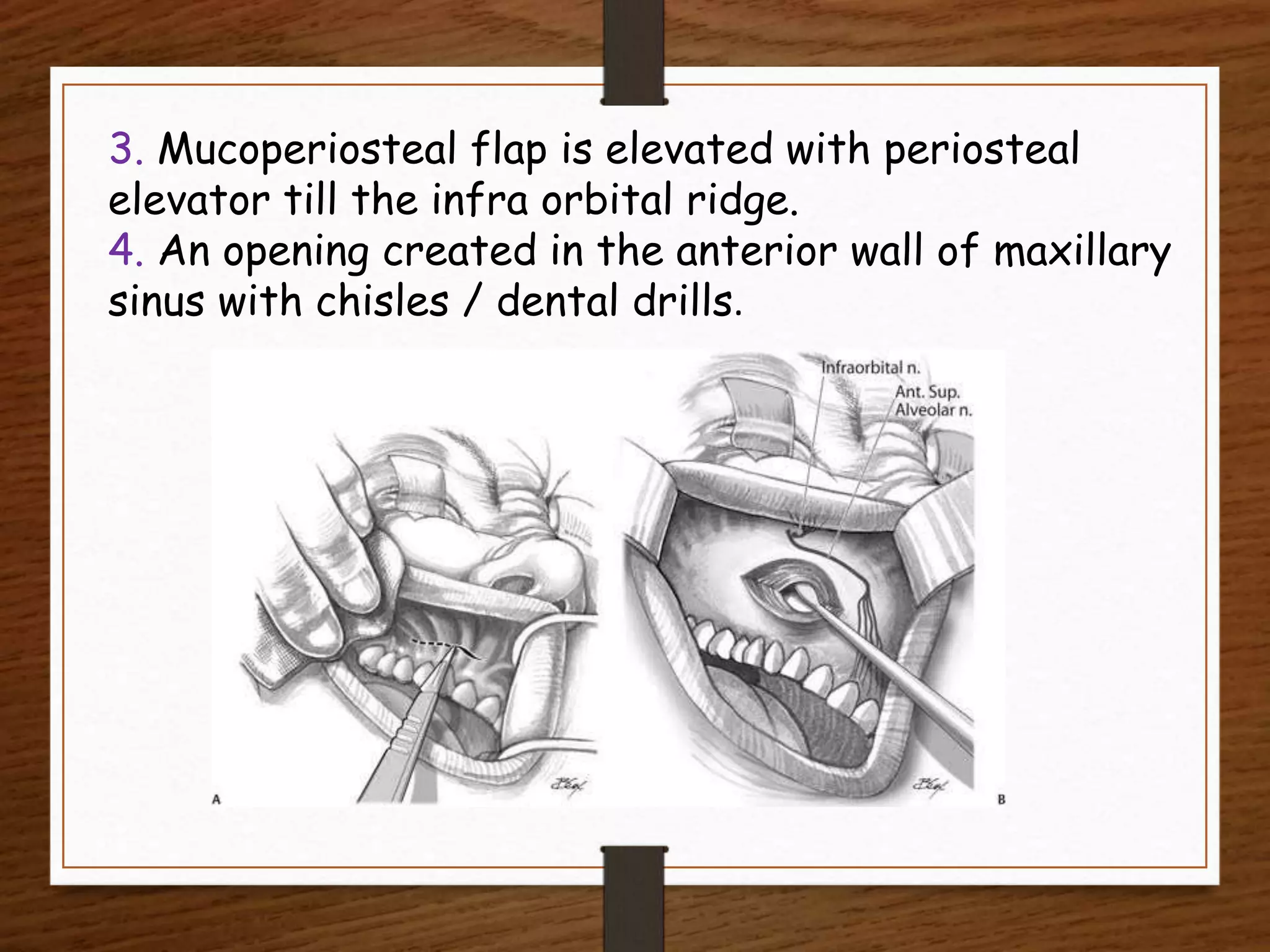 3. Mucoperiosteal flap is elevated with periosteal elevator till the infra orbital ridge.
4. An opening created in the anterior wall of maxillary sinus with chisles / dental drills.

Infraorbital n.
Ant. Sup. Alveolar n.

A
B