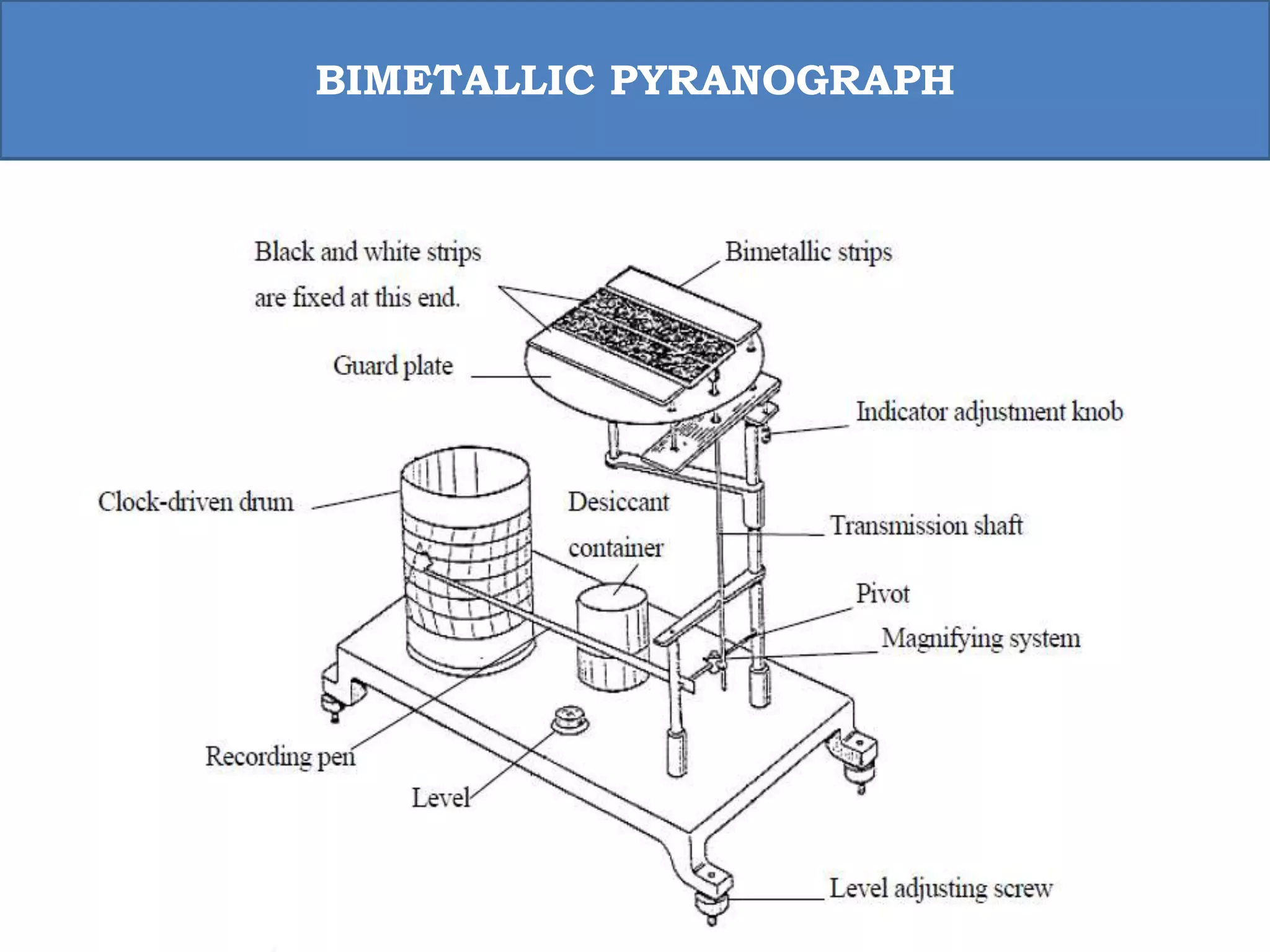 BIMETALLIC PYRANOGRAPH

Black and white strips are fixed at this end.

Bimetallic strips

Guard plate

Indicator adjustment knob

Clock-driven drum

Desiccant container

Transmission shaft

Pivot

Magnifying system

Recording pen

Level

Level adjusting screw