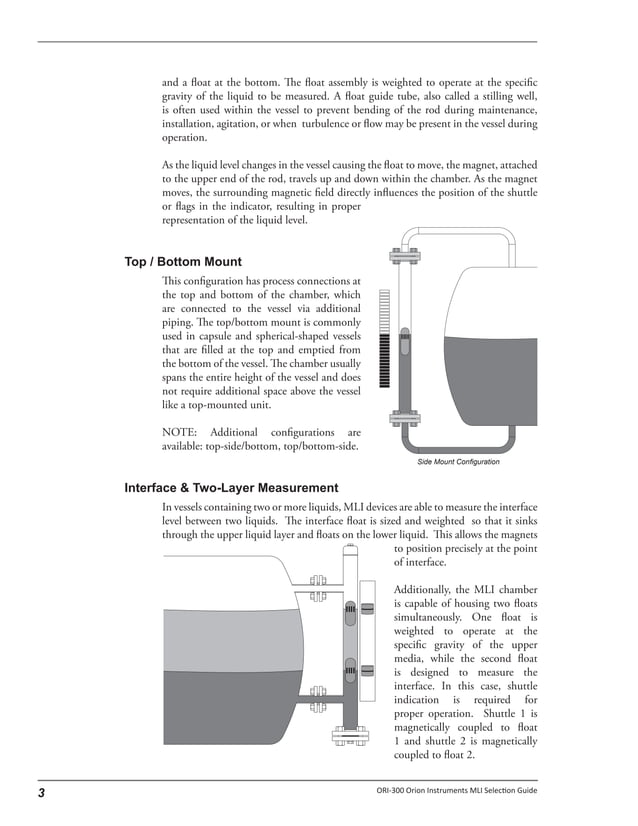 and a float at the bottom. The float assembly is weighted to operate at the specific gravity of the liquid to be measured. A float guide tube, also called a stilling well, is often used within the vessel to prevent bending of the rod during maintenance, installation, agitation, or when turbulence or flow may be present in the vessel during operation.

As the liquid level changes in the vessel causing the float to move, the magnet, attached to the upper end of the rod, travels up and down within the chamber. As the magnet moves, the surrounding magnetic field directly influences the position of the shuttle or flags in the indicator, resulting in proper representation of the liquid level.

Top / Bottom Mount

This configuration has process connections at the top and bottom of the chamber, which are connected to the vessel via additional piping. The top/bottom mount is commonly used in capsule and spherical-shaped vessels that are filled at the top and emptied from the bottom of the vessel. The chamber usually spans the entire height of the vessel and does not require additional space above the vessel like a top-mounted unit.

NOTE: Additional configurations are available: top-side/bottom, top/bottom-side.

Side Mount Configuration

Interface & Two-Layer Measurement

In vessels containing two or more liquids, MLI devices are able to measure the interface level between two liquids. The interface float is sized and weighted so that it sinks through the upper liquid layer and floats on the lower liquid. This allows the magnets to position precisely at the point of interface.

Additionally, the MLI chamber is capable of housing two floats simultaneously. One float is weighted to operate at the specific gravity of the upper media, while the second float is designed to measure the interface. In this case, shuttle indication is required for proper operation. Shuttle 1 is magnetically coupled to float 1 and shuttle 2 is magnetically coupled to float 2.

3

ORI-300 Orion Instruments MLI Selection Guide