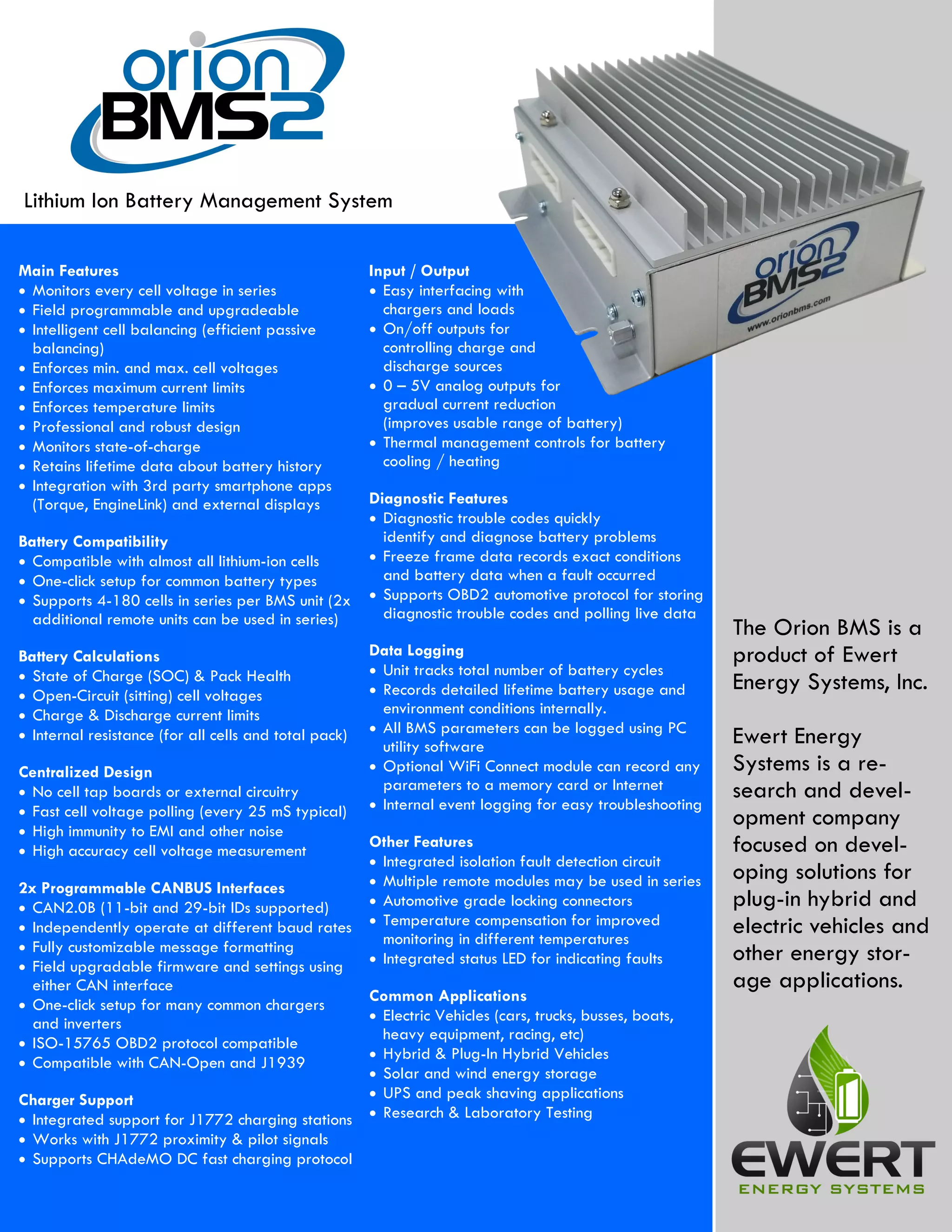 orion
BMS2

Lithium Ion Battery Management System

orion
BMS2
www.orionbms.com

Main Features
• Monitors every cell voltage in series
• Field programmable and upgradeable
• Intelligent cell balancing (efficient passive balancing)
• Enforces min. and max. cell voltages
• Enforces maximum current limits
• Enforces temperature limits
• Professional and robust design
• Monitors state-of-charge
• Retains lifetime data about battery history
• Integration with 3rd party smartphone apps (Torque, EngineLink) and external displays

Battery Compatibility
• Compatible with almost all lithium-ion cells
• One-click setup for common battery types
• Supports 4-180 cells in series per BMS unit (2x additional remote units can be used in series)

Battery Calculations
• State of Charge (SOC) & Pack Health
• Open-Circuit (sitting) cell voltages
• Charge & Discharge current limits
• Internal resistance (for all cells and total pack)

Centralized Design
• No cell tap boards or external circuitry
• Fast cell voltage polling (every 25 mS typical)
• High immunity to EMI and other noise
• High accuracy cell voltage measurement

2x Programmable CANBUS Interfaces
• CAN2.0B (11-bit and 29-bit IDs supported)
• Independently operate at different baud rates
• Fully customizable message formatting
• Field upgradable firmware and settings using either CAN interface
• One-click setup for many common chargers and inverters
• ISO-15765 OBD2 protocol compatible
• Compatible with CAN-Open and J1939

Charger Support
• Integrated support for J1772 charging stations
• Works with J1772 proximity & pilot signals
• Supports CHAdeMO DC fast charging protocol

Input / Output
• Easy interfacing with chargers and loads
• On/off outputs for controlling charge and discharge sources
• 0 – 5V analog outputs for gradual current reduction (improves usable range of battery)
• Thermal management controls for battery cooling / heating

Diagnostic Features
• Diagnostic trouble codes quickly identify and diagnose battery problems
• Freeze frame data records exact conditions and battery data when a fault occurred
• Supports OBD2 automotive protocol for storing diagnostic trouble codes and polling live data

Data Logging
• Unit tracks total number of battery cycles
• Records detailed lifetime battery usage and environment conditions internally.
• All BMS parameters can be logged using PC utility software
• Optional WiFi Connect module can record any parameters to a memory card or Internet
• Internal event logging for easy troubleshooting

Other Features
• Integrated isolation fault detection circuit
• Multiple remote modules may be used in series
• Automotive grade locking connectors
• Temperature compensation for improved monitoring in different temperatures
• Integrated status LED for indicating faults

Common Applications
• Electric Vehicles (cars, trucks, busses, boats, heavy equipment, racing, etc)
• Hybrid & Plug-In Hybrid Vehicles
• Solar and wind energy storage
• UPS and peak shaving applications
• Research & Laboratory Testing

The Orion BMS is a product of Ewert Energy Systems, Inc.

Ewert Energy Systems is a research and development company focused on developing solutions for plug-in hybrid and electric vehicles and other energy storage applications.

EWERT
ENERGY SYSTEMS