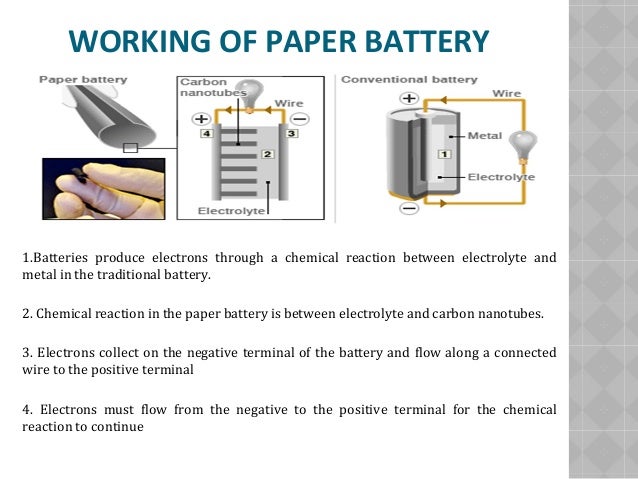 WORKING OF PAPER BATTERY

Paper battery

Carbon nanotubes

Wire

+

−

4

3

2

Electrolyte

Conventional battery

+

Wire

Metal

1

Electrolyte

−

1.Batteries produce electrons through a chemical reaction between electrolyte and metal in the traditional battery.

2. Chemical reaction in the paper battery is between electrolyte and carbon nanotubes.

3. Electrons collect on the negative terminal of the battery and flow along a connected wire to the positive terminal

4. Electrons must flow from the negative to the positive terminal for the chemical reaction to continue