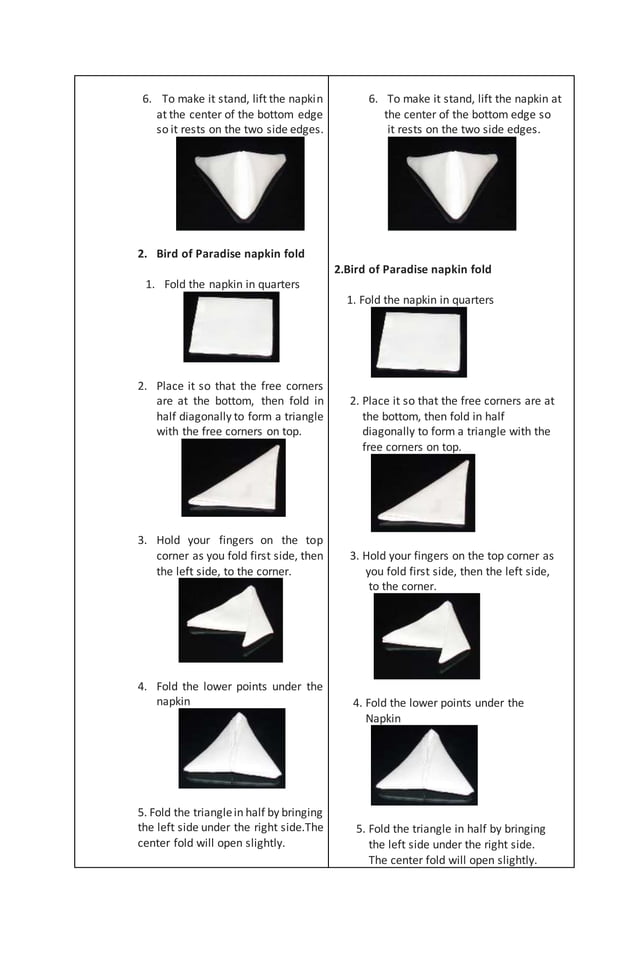 6. To make it stand, lift the napkin at the center of the bottom edge so it rests on the two side edges.

2. Bird of Paradise napkin fold

1. Fold the napkin in quarters

2. Place it so that the free corners are at the bottom, then fold in half diagonally to form a triangle with the free corners on top.

3. Hold your fingers on the top corner as you fold first side, then the left side, to the corner.

4. Fold the lower points under the napkin

5. Fold the triangle in half by bringing the left side under the right side.The center fold will open slightly.

6. To make it stand, lift the napkin at the center of the bottom edge so it rests on the two side edges.

2.Bird of Paradise napkin fold

1. Fold the napkin in quarters

2. Place it so that the free corners are at the bottom, then fold in half diagonally to form a triangle with the free corners on top.

3. Hold your fingers on the top corner as you fold first side, then the left side, to the corner.

4. Fold the lower points under the Napkin

5. Fold the triangle in half by bringing the left side under the right side. The center fold will open slightly.