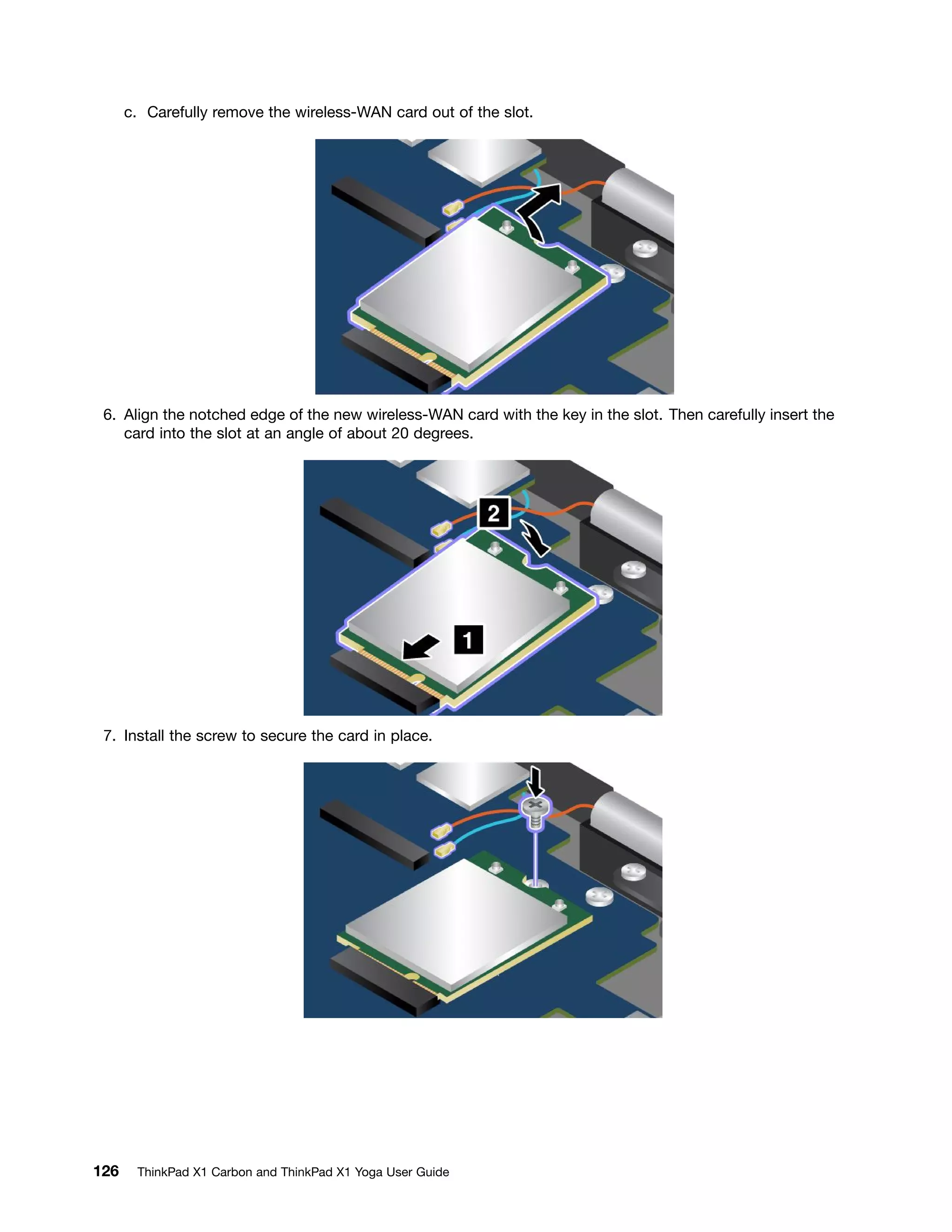 c. Carefully remove the wireless-WAN card out of the slot.

6. Align the notched edge of the new wireless-WAN card with the key in the slot. Then carefully insert the card into the slot at an angle of about 20 degrees.

2

1

7. Install the screw to secure the card in place.

126 ThinkPad X1 Carbon and ThinkPad X1 Yoga User Guide