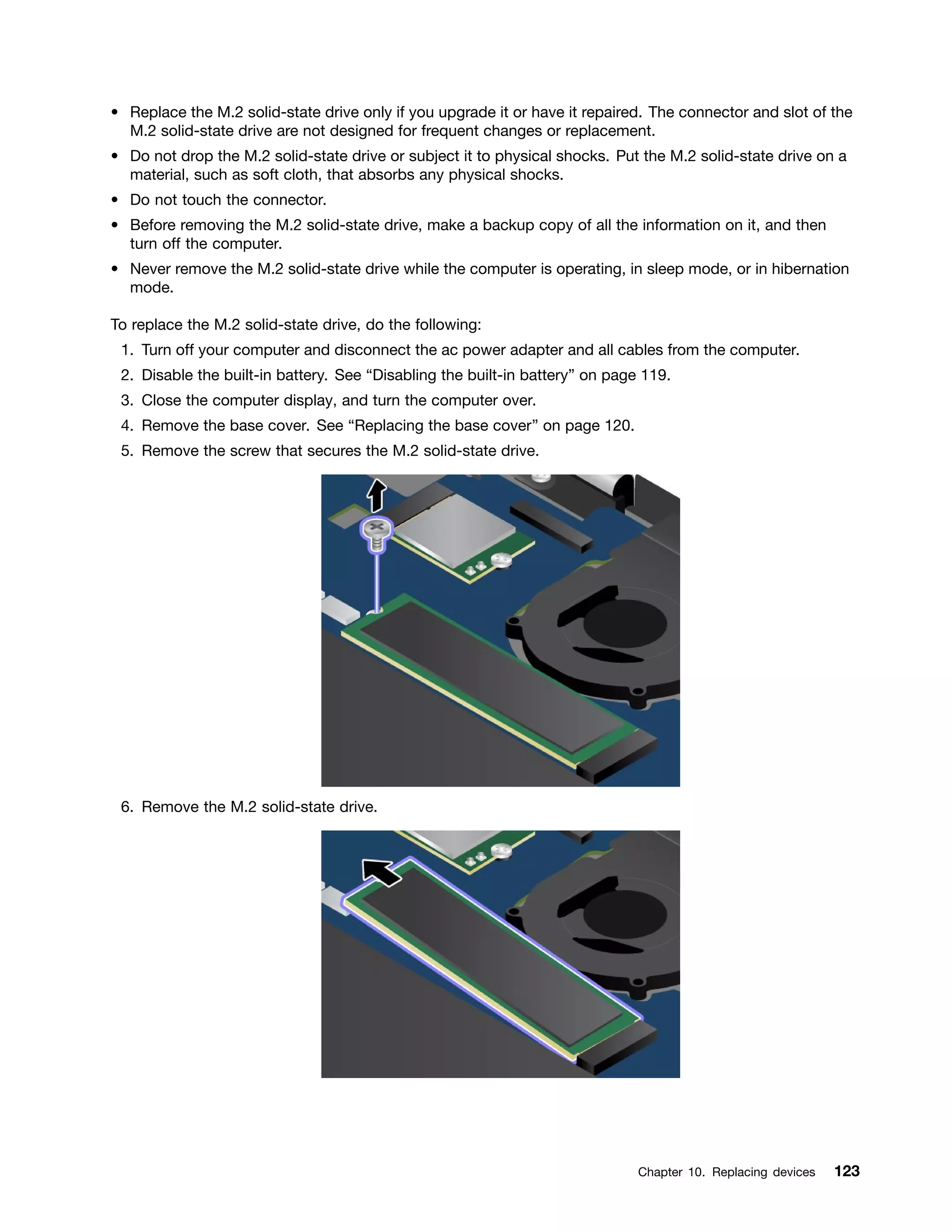 • Replace the M.2 solid-state drive only if you upgrade it or have it repaired. The connector and slot of the M.2 solid-state drive are not designed for frequent changes or replacement.

• Do not drop the M.2 solid-state drive or subject it to physical shocks. Put the M.2 solid-state drive on a material, such as soft cloth, that absorbs any physical shocks.

• Do not touch the connector.

• Before removing the M.2 solid-state drive, make a backup copy of all the information on it, and then turn off the computer.

• Never remove the M.2 solid-state drive while the computer is operating, in sleep mode, or in hibernation mode.

To replace the M.2 solid-state drive, do the following:

1. Turn off your computer and disconnect the ac power adapter and all cables from the computer.
2. Disable the built-in battery. See “Disabling the built-in battery” on page 119.
3. Close the computer display, and turn the computer over.
4. Remove the base cover. See “Replacing the base cover” on page 120.
5. Remove the screw that secures the M.2 solid-state drive.

6. Remove the M.2 solid-state drive.

Chapter 10. Replacing devices 123