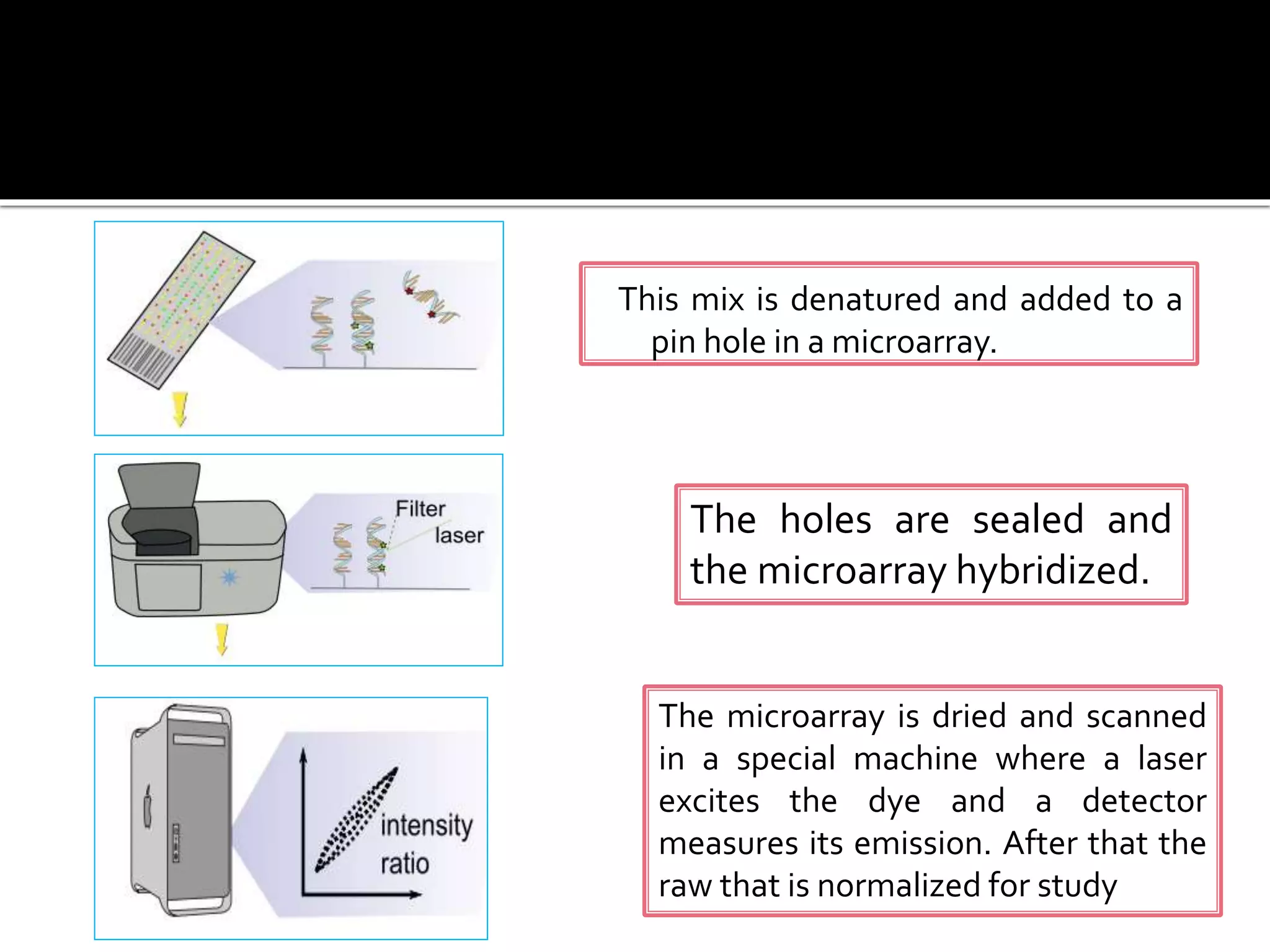 This mix is denatured and added to a pin hole in a microarray.

Filter
laser

The holes are sealed and the microarray hybridized.

intensity
ratio

The microarray is dried and scanned in a special machine where a laser excites the dye and a detector measures its emission. After that the raw that is normalized for study