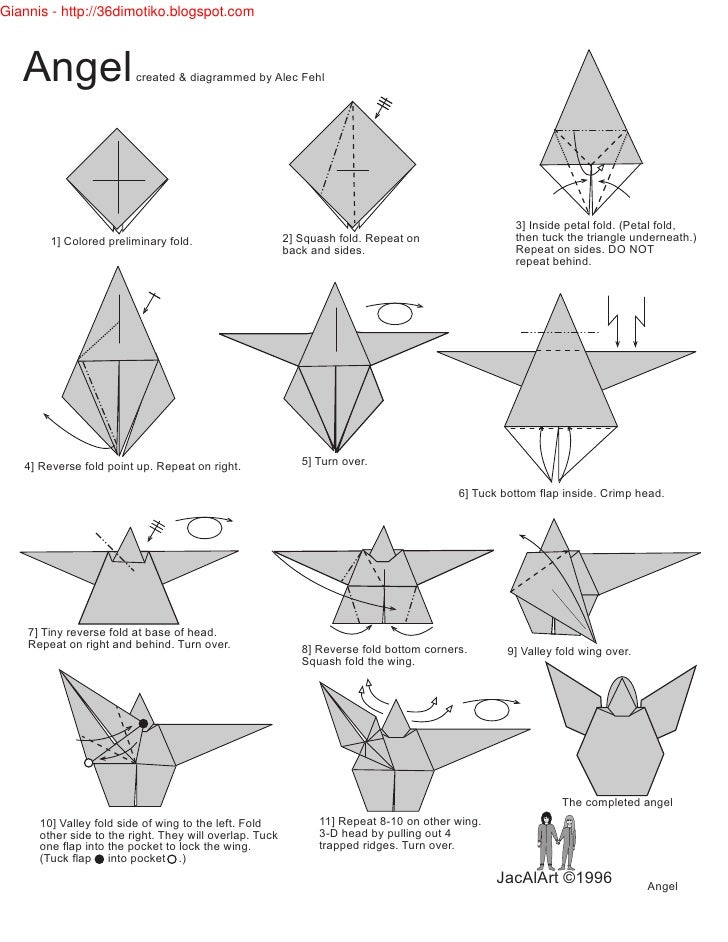 Giannis - http://36dimotiko.blogspot.com

Angel created & diagrammed by Alec Fehl

1] Colored preliminary fold.

2] Squash fold. Repeat on back and sides.

3] Inside petal fold. (Petal fold, then tuck the triangle underneath.) Repeat on sides. DO NOT repeat behind.

4] Reverse fold point up. Repeat on right.

5] Turn over.

6] Tuck bottom flap inside. Crimp head.

7] Tiny reverse fold at base of head. Repeat on right and behind. Turn over.

8] Reverse fold bottom corners. Squash fold the wing.

9] Valley fold wing over.

10] Valley fold side of wing to the left. Fold other side to the right. They will overlap. Tuck one flap into the pocket to lock the wing. (Tuck flap ● into pocket ○.)

11] Repeat 8-10 on other wing. 3-D head by pulling out 4 trapped ridges. Turn over.

The completed angel

JacAlArt ©1996

Angel