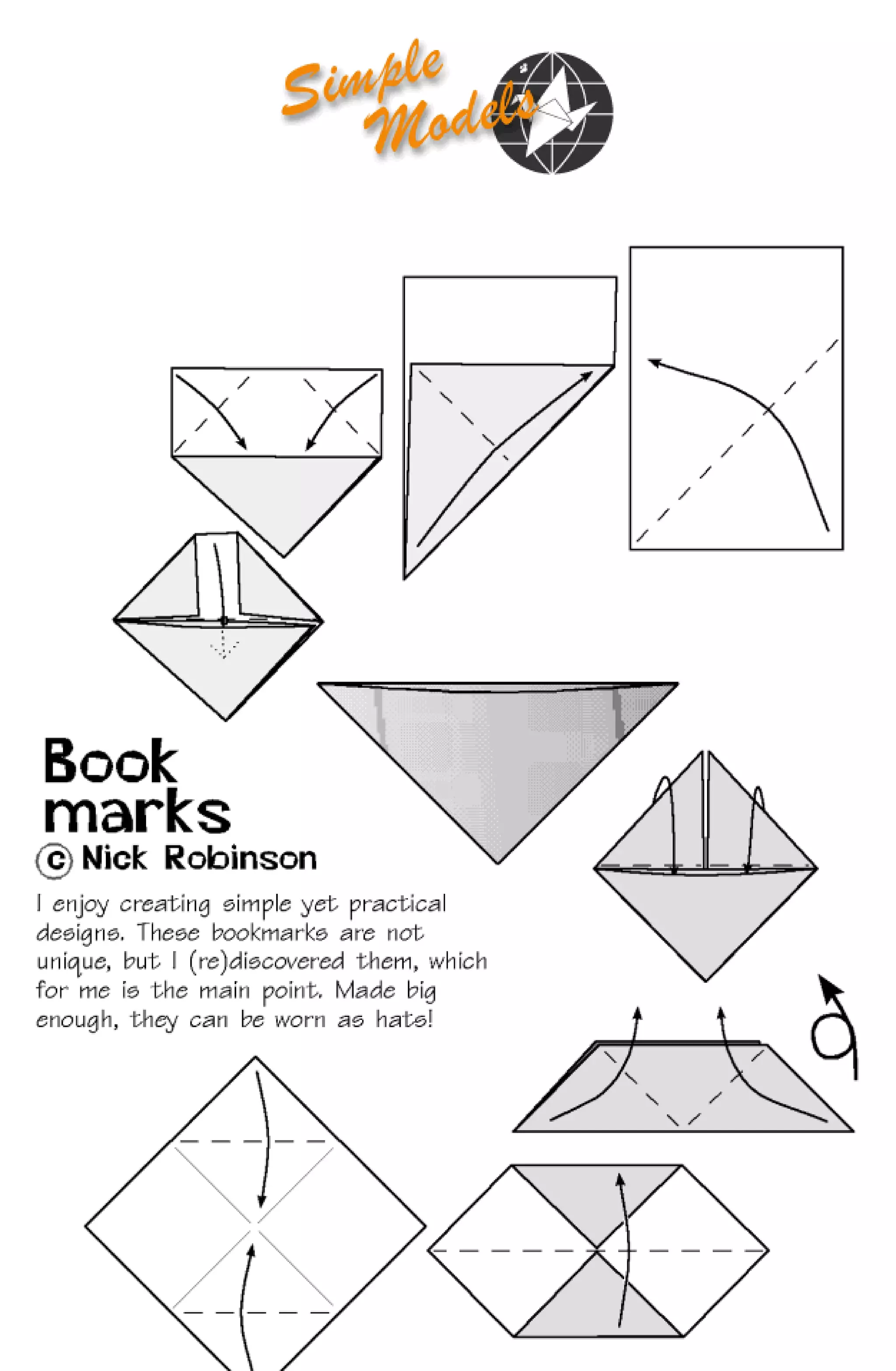 Simple Models

Book marks
© Nick Robinson

I enjoy creating simple yet practical designs. These bookmarks are not unique, but I (re)discovered them, which for me is the main point. Made big enough, they can be worn as hats!