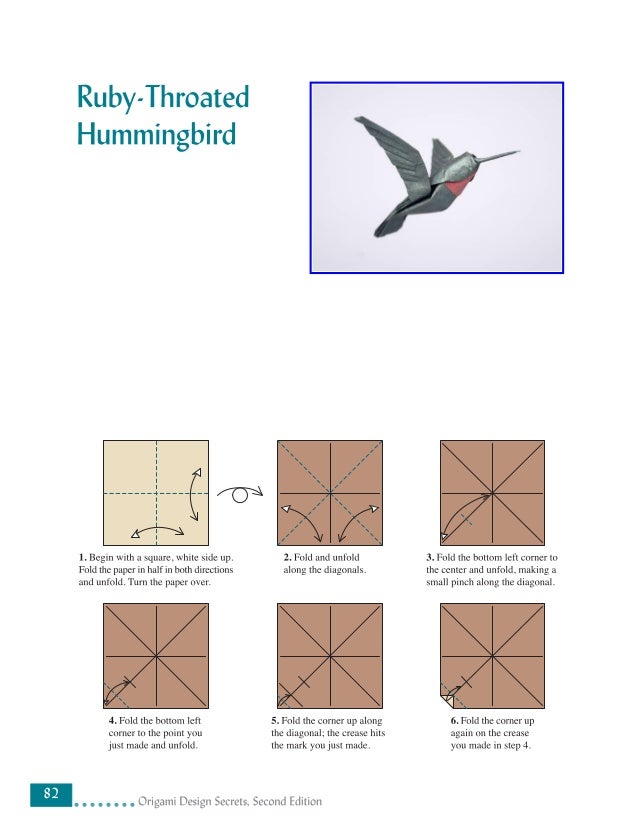 Ruby-Throated Hummingbird

1. Begin with a square, white side up. Fold the paper in half in both directions and unfold. Turn the paper over.

2. Fold and unfold along the diagonals.

3. Fold the bottom left corner to the center and unfold, making a small pinch along the diagonal.

4. Fold the bottom left corner to the point you just made and unfold.

5. Fold the corner up along the diagonal; the crease hits the mark you just made.

6. Fold the corner up again on the crease you made in step 4.

82 Origami Design Secrets, Second Edition