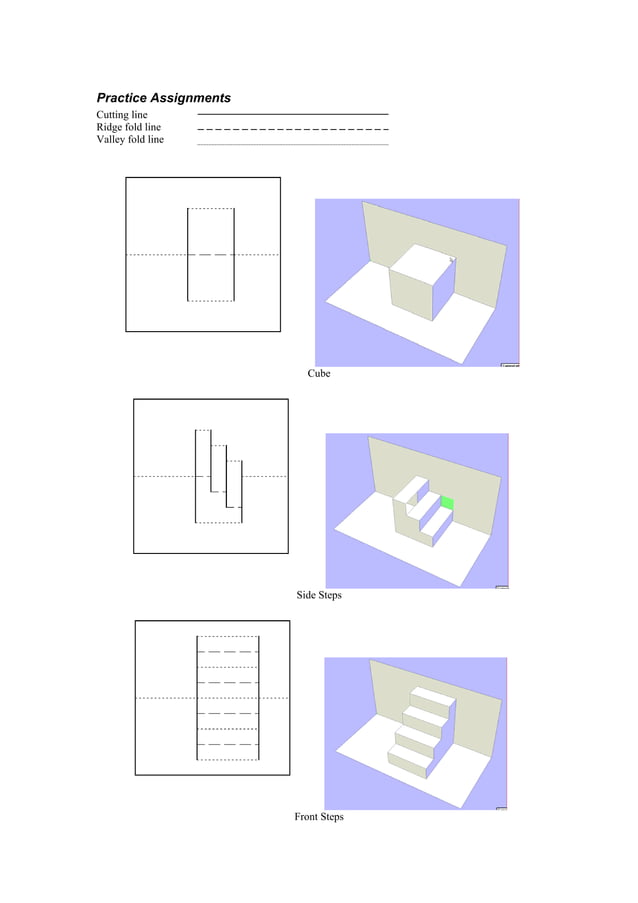 Practice Assignments

Cutting line
Ridge fold line
Valley fold line

Cube

Side Steps

Front Steps