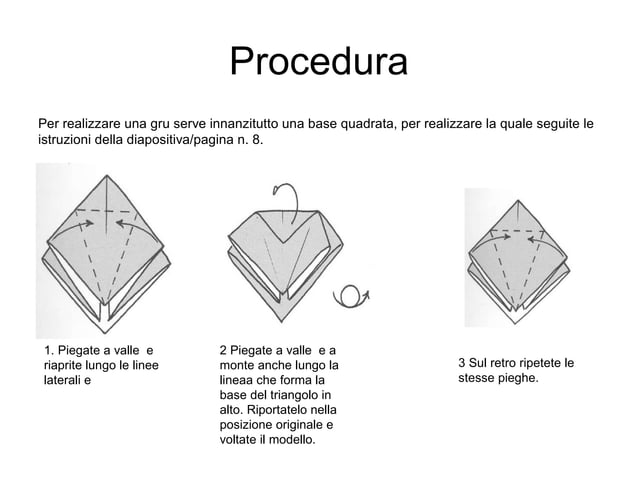 Procedura

Per realizzare una gru serve innanzitutto una base quadrata, per realizzare la quale seguite le istruzioni della diapositiva/pagina n. 8.

1. Piegate a valle e riaprite lungo le linee laterali e

2 Piegate a valle e a monte anche lungo la lineaa che forma la base del triangolo in alto. Riportatelo nella posizione originale e voltate il modello.

3 Sul retro ripetete le stesse pieghe.