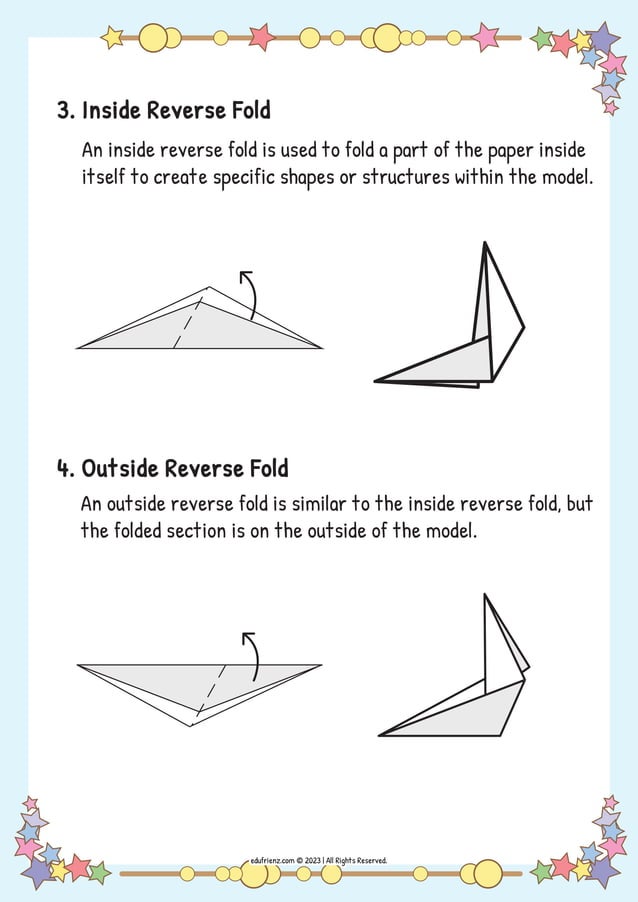 3. Inside Reverse Fold

An inside reverse fold is used to fold a part of the paper inside itself to create specific shapes or structures within the model.

4. Outside Reverse Fold

An outside reverse fold is similar to the inside reverse fold, but the folded section is on the outside of the model.

edufrienz.com © 2023 | All Rights Reserved.