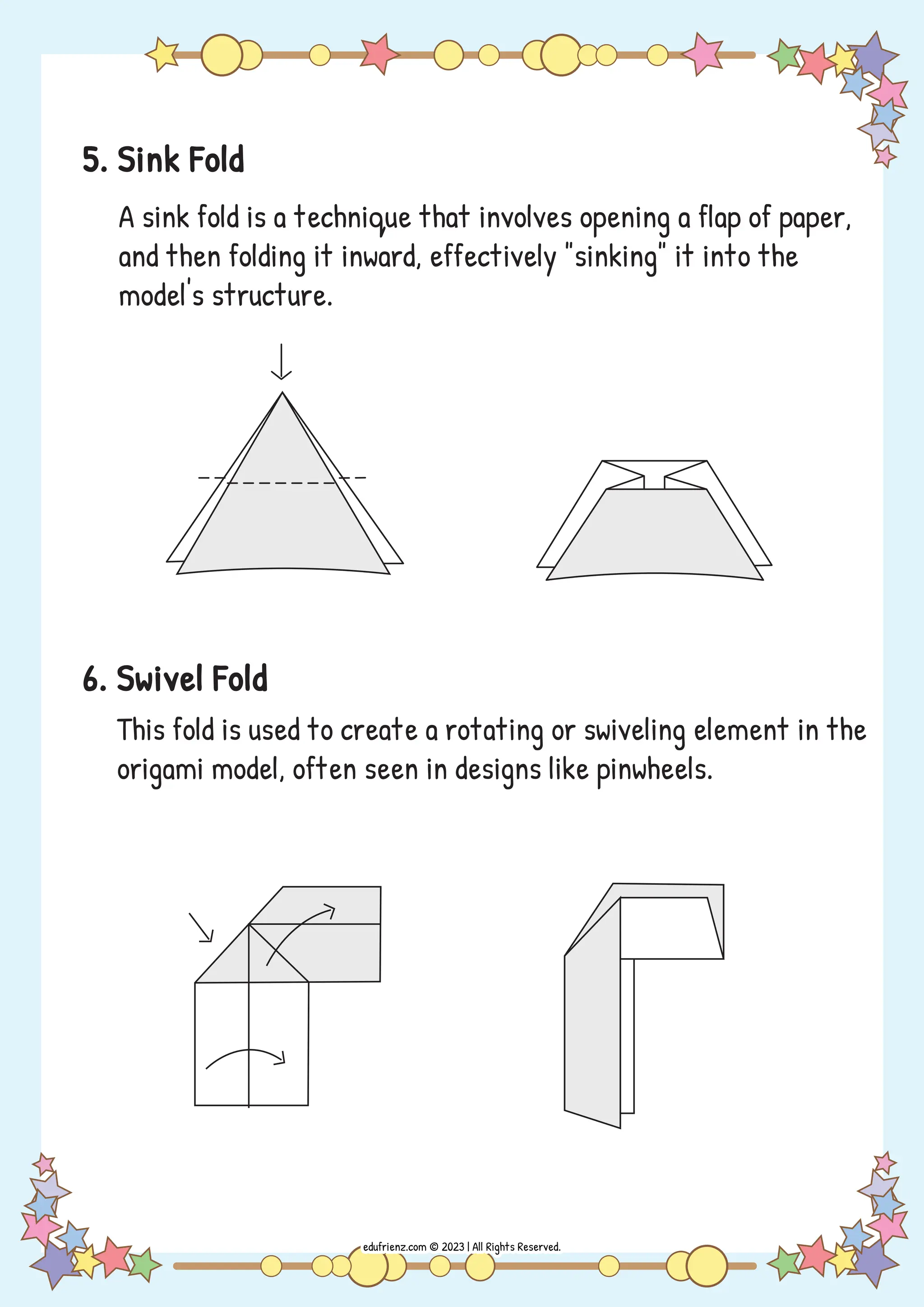 5. Sink Fold

A sink fold is a technique that involves opening a flap of paper, and then folding it inward, effectively "sinking" it into the model's structure.

6. Swivel Fold

This fold is used to create a rotating or swiveling element in the origami model, often seen in designs like pinwheels.

edufrienz.com © 2023 | All Rights Reserved.