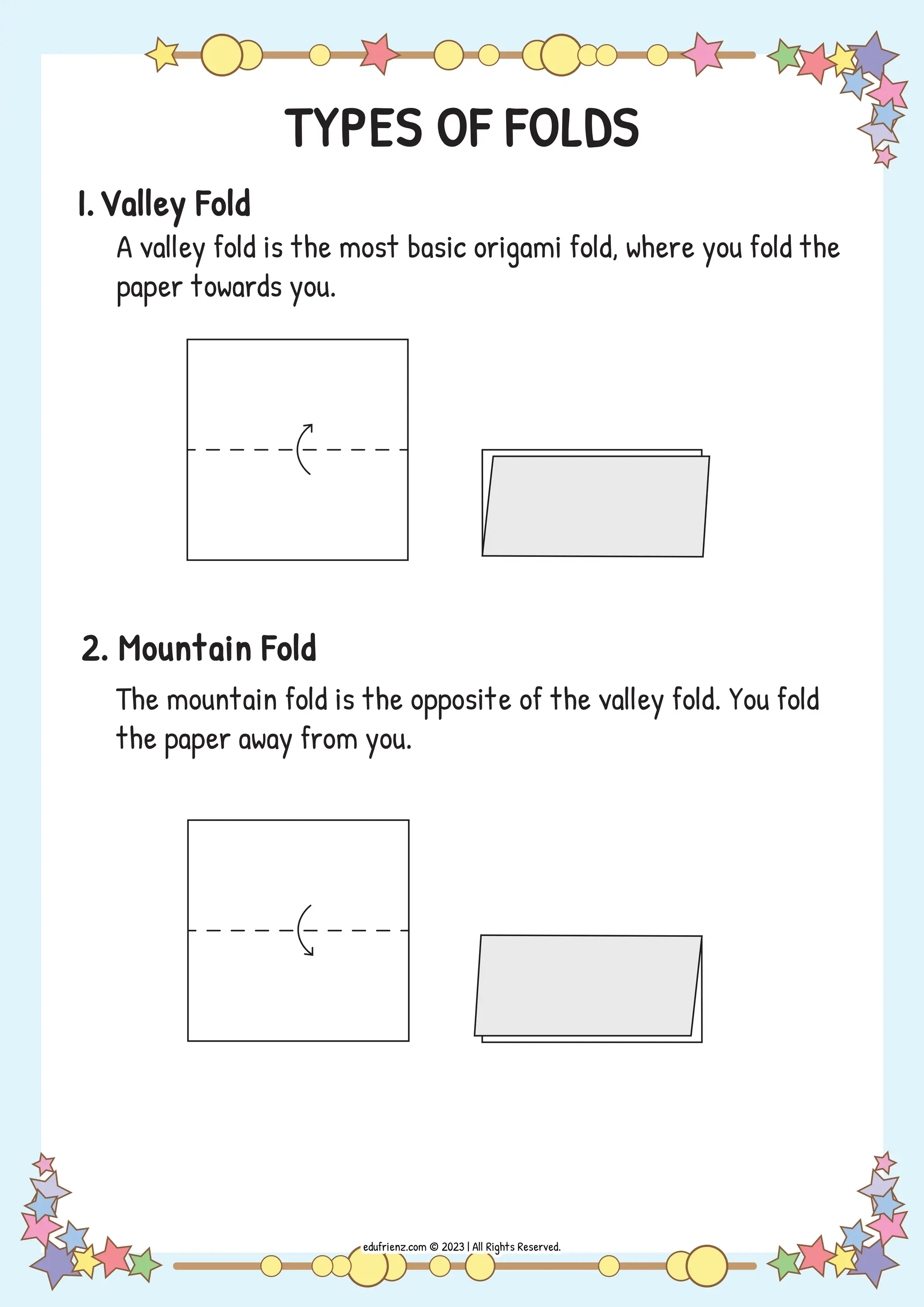 TYPES OF FOLDS

1. Valley Fold

A valley fold is the most basic origami fold, where you fold the paper towards you.

2. Mountain Fold

The mountain fold is the opposite of the valley fold. You fold the paper away from you.

edufrienz.com © 2023 | All Rights Reserved.