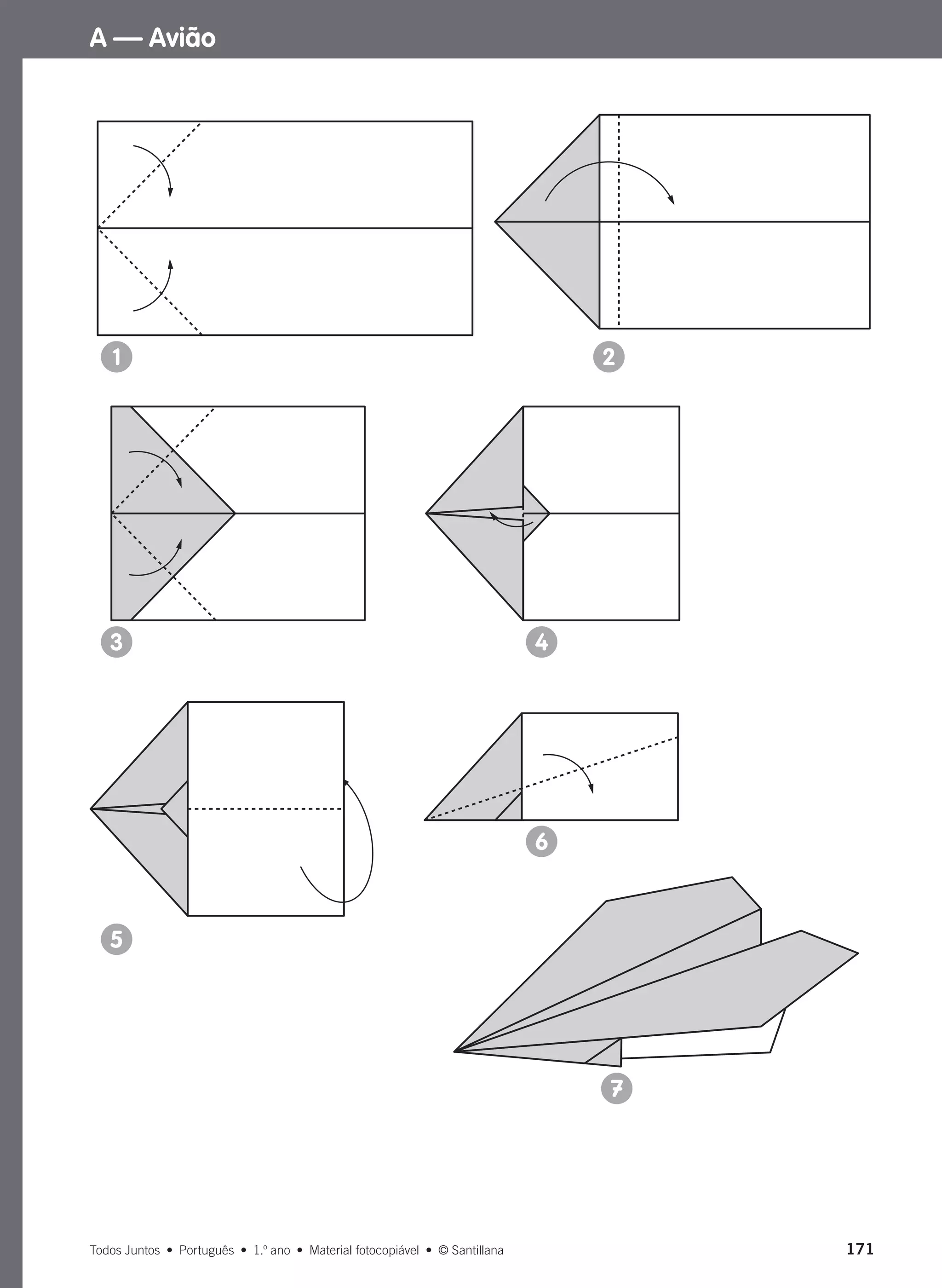 A — Avião

1

2

3

4

5

6

7

Todos Juntos • Português • 1.º ano • Material fotocopiável • © Santillana

171