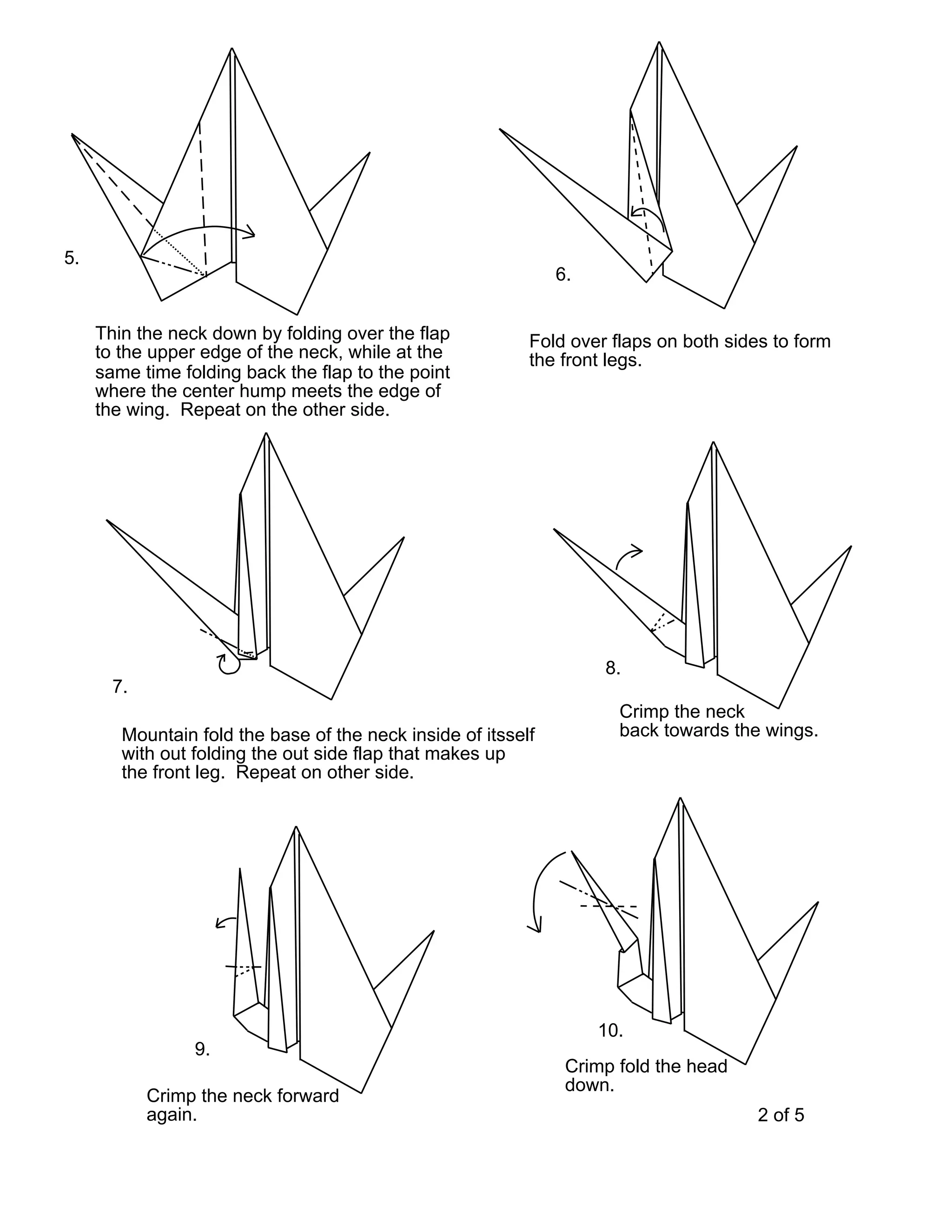 5.

Thin the neck down by folding over the flap to the upper edge of the neck, while at the same time folding back the flap to the point where the center hump meets the edge of the wing. Repeat on the other side.

6.

Fold over flaps on both sides to form the front legs.

7.

Mountain fold the base of the neck inside of itsself with out folding the out side flap that makes up the front leg. Repeat on other side.

8.

Crimp the neck back towards the wings.

9.

Crimp the neck forward again.

10.

Crimp fold the head down.

2 of 5