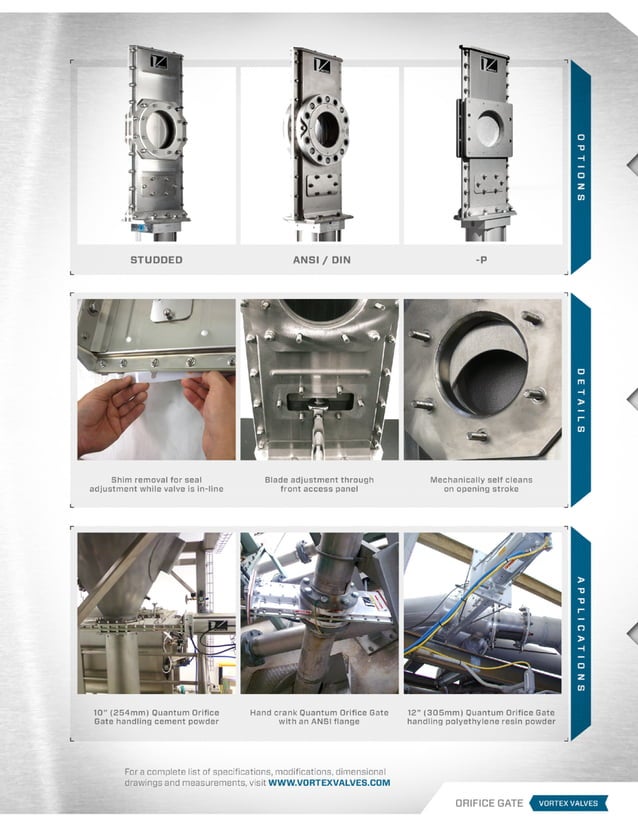 OPTIONS

STUDDED

ANSI / DIN

-P

DETAILS

Shim removal for seal adjustment while valve is in-line

Blade adjustment through front access panel

Mechanically self cleans on opening stroke

APPLICATIONS

10" (254mm) Quantum Orifice Gate handling cement powder

Hand crank Quantum Orifice Gate with an ANSI flange

12" (305mm) Quantum Orifice Gate handling polyethylene resin powder

For a complete list of specifications, modifications, dimensional drawings and measurements, visit WWW.VORTEXVALVES.COM

ORIFICE GATE VORTEX VALVES