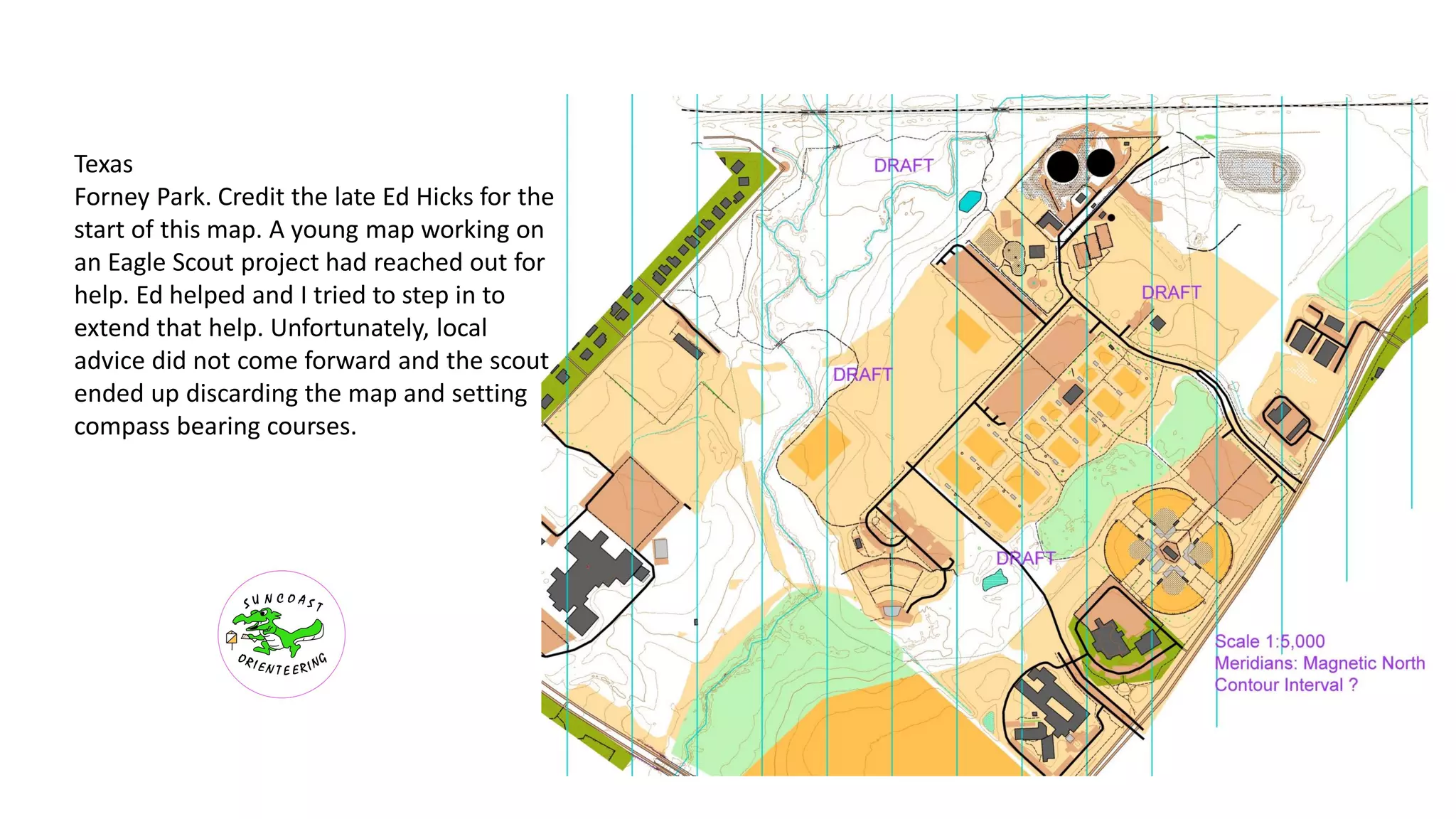 Texas
Forney Park. Credit the late Ed Hicks for the start of this map. A young map working on an Eagle Scout project had reached out for help. Ed helped and I tried to step in to extend that help. Unfortunately, local advice did not come forward and the scout ended up discarding the map and setting compass bearing courses.

SUNCOAST ORIENTEERING

DRAFT

DRAFT

DRAFT

DRAFT

Scale 1:5,000
Meridians: Magnetic North
Contour Interval ?