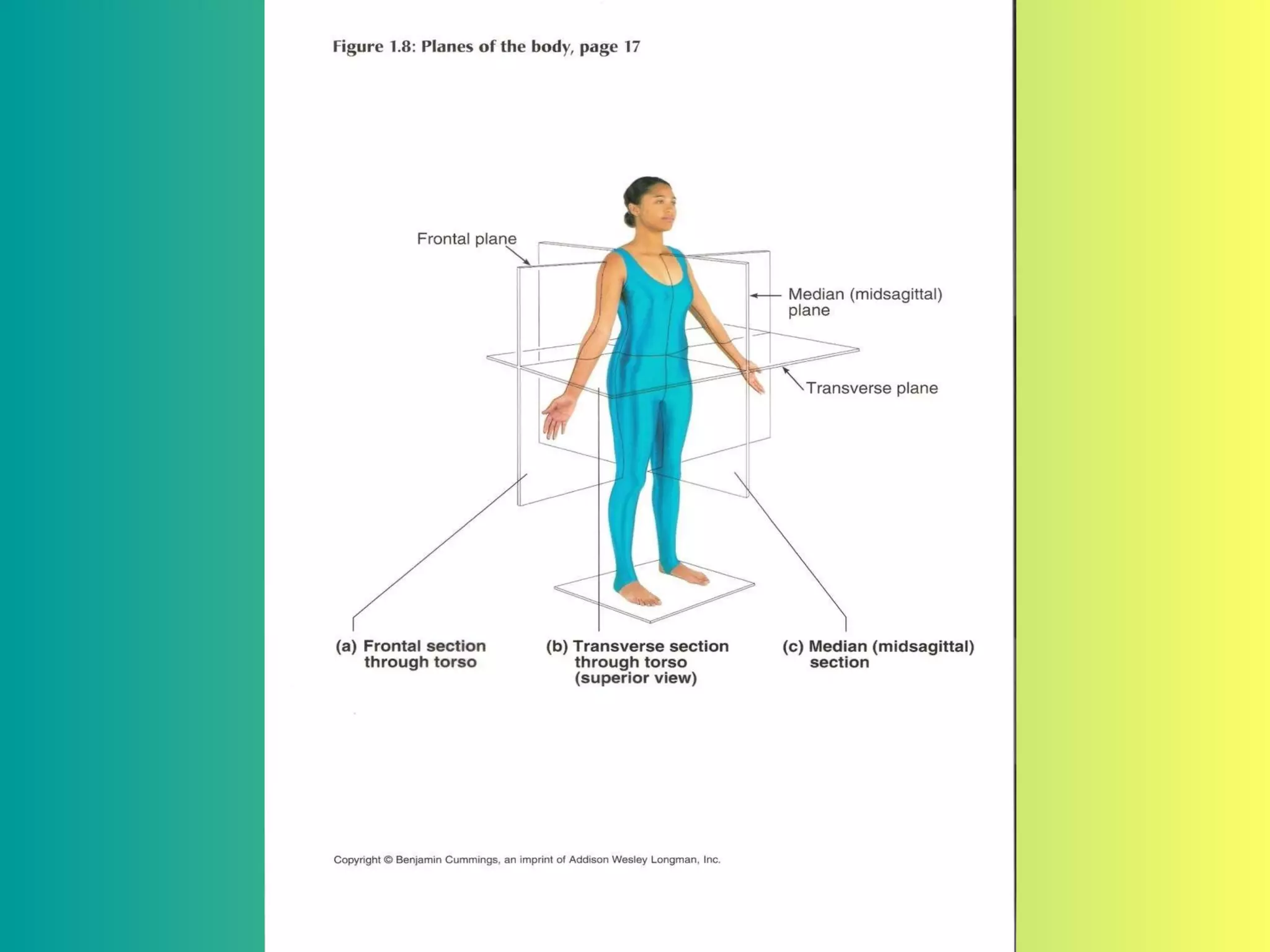 Figure 1.8: Planes of the body, page 17

Frontal plane

Median (midsagittal) plane

Transverse plane

(a) Frontal section through torso

(b) Transverse section through torso (superior view)

(c) Median (midsagittal) section

Copyright © Benjamin Cummings, an imprint of Addison Wesley Longman, Inc.