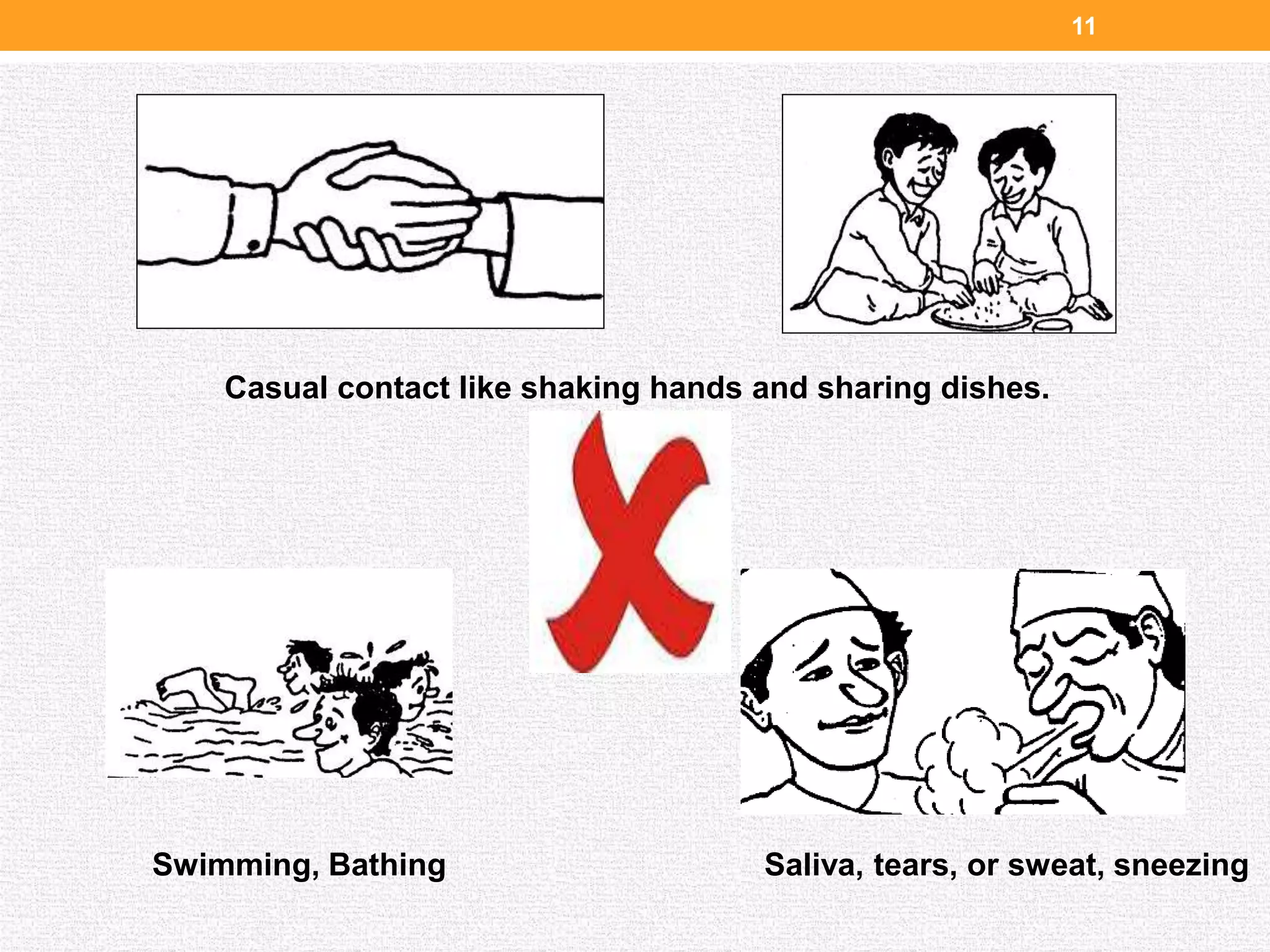 11

Casual contact like shaking hands and sharing dishes.

Swimming, Bathing

Saliva, tears, or sweat, sneezing