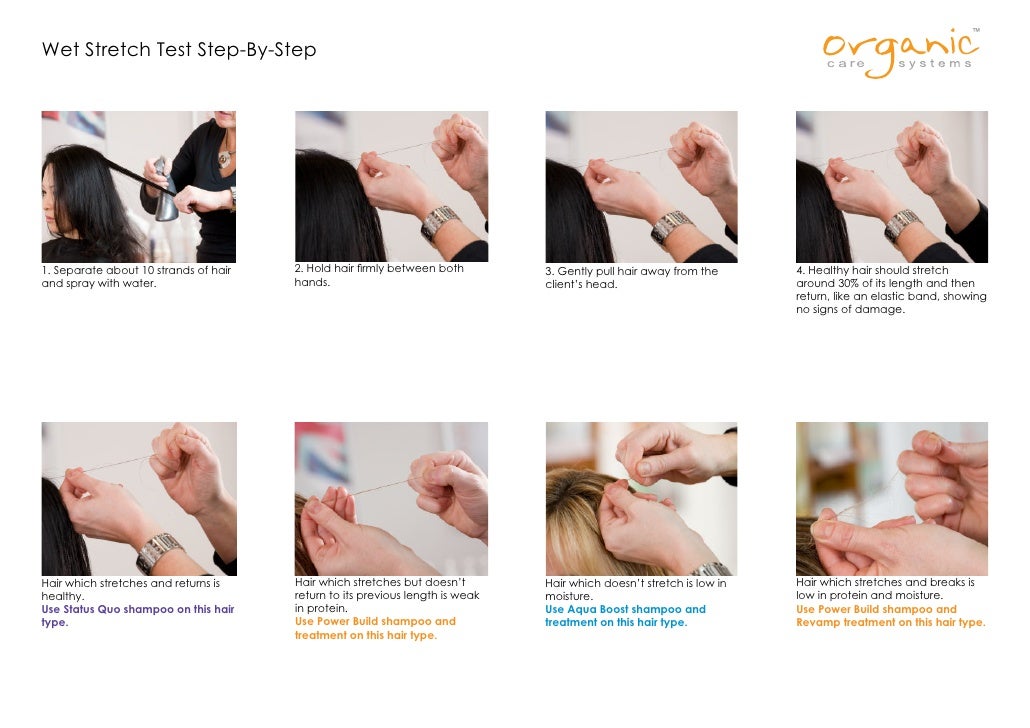 Wet Stretch Test Step-By-Step

organic™
care systems

1. Separate about 10 strands of hair and spray with water.

2. Hold hair firmly between both hands.

3. Gently pull hair away from the client's head.

4. Healthy hair should stretch around 30% of its length and then return, like an elastic band, showing no signs of damage.

Hair which stretches and returns is healthy.
Use Status Quo shampoo on this hair type.

Hair which stretches but doesn't return to its previous length is weak in protein.
Use Power Build shampoo and treatment on this hair type.

Hair which doesn't stretch is low in moisture.
Use Aqua Boost shampoo and treatment on this hair type.

Hair which stretches and breaks is low in protein and moisture.
Use Power Build shampoo and Revamp treatment on this hair type.