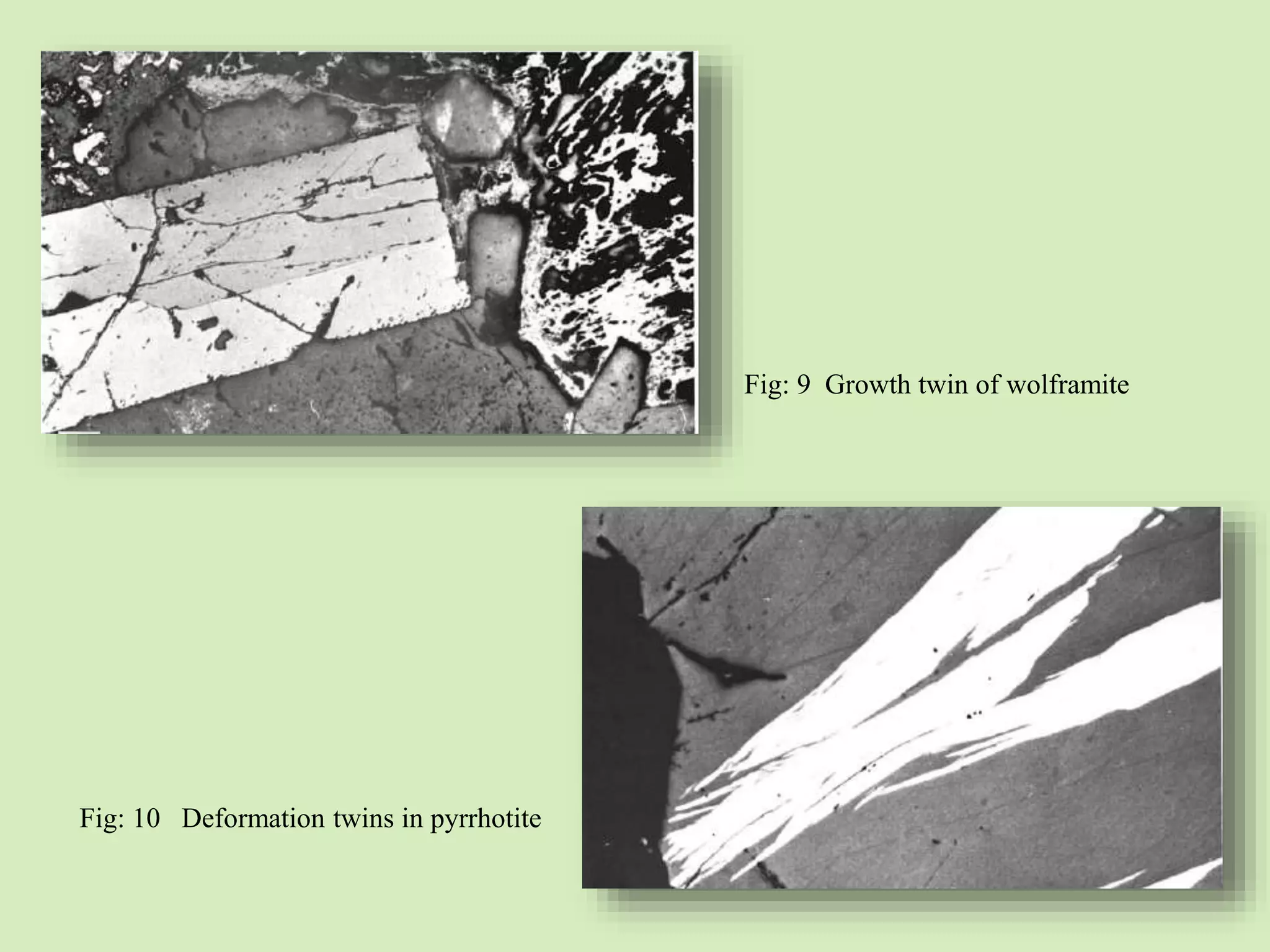 Fig: 9  Growth twin of wolframite

Fig: 10   Deformation twins in pyrrhotite