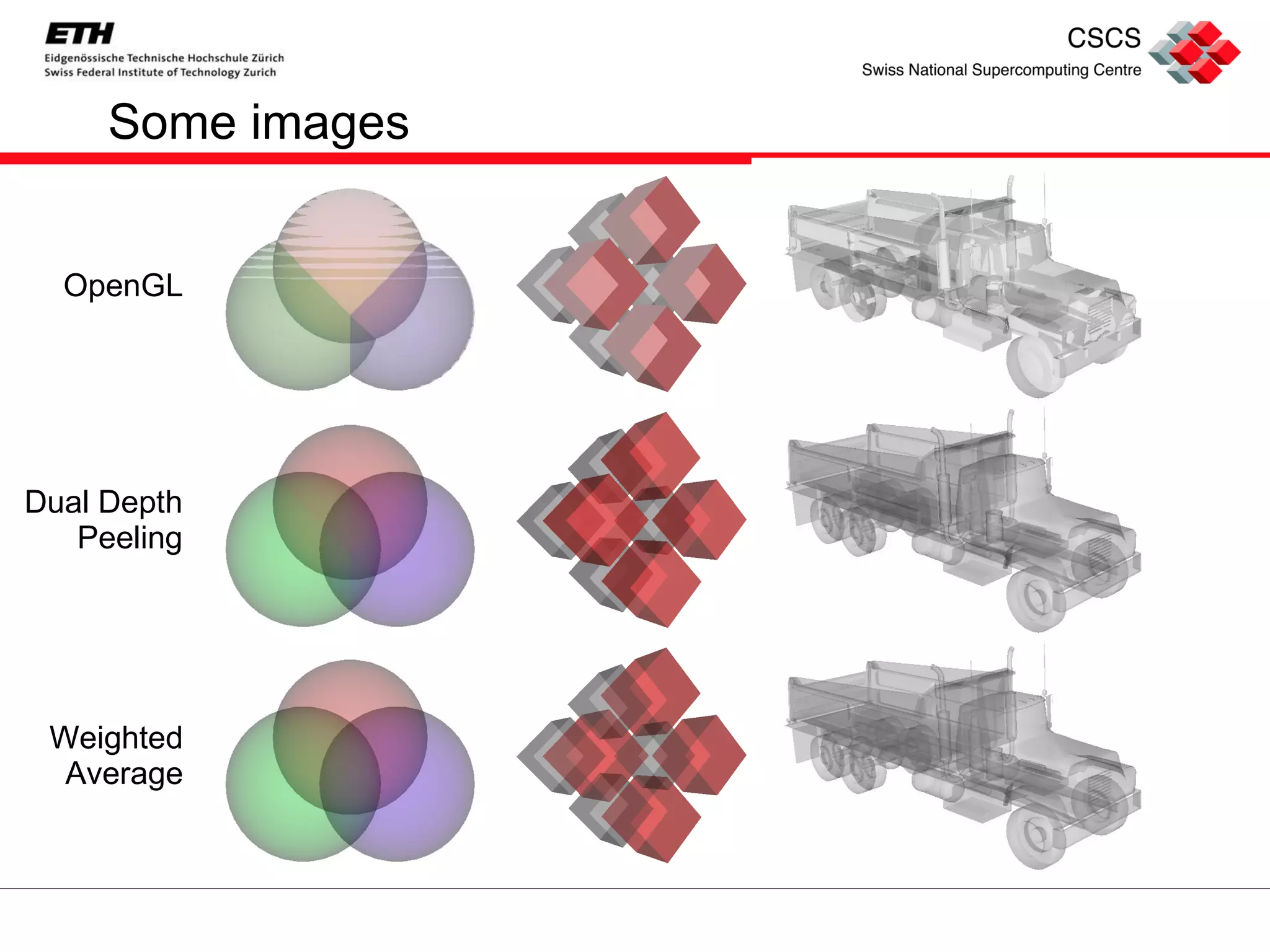 ETH
Eidgenössische Technische Hochschule Zürich
Swiss Federal Institute of Technology Zurich

CSCS
Swiss National Supercomputing Centre

Some images

OpenGL

Dual Depth Peeling

Weighted Average