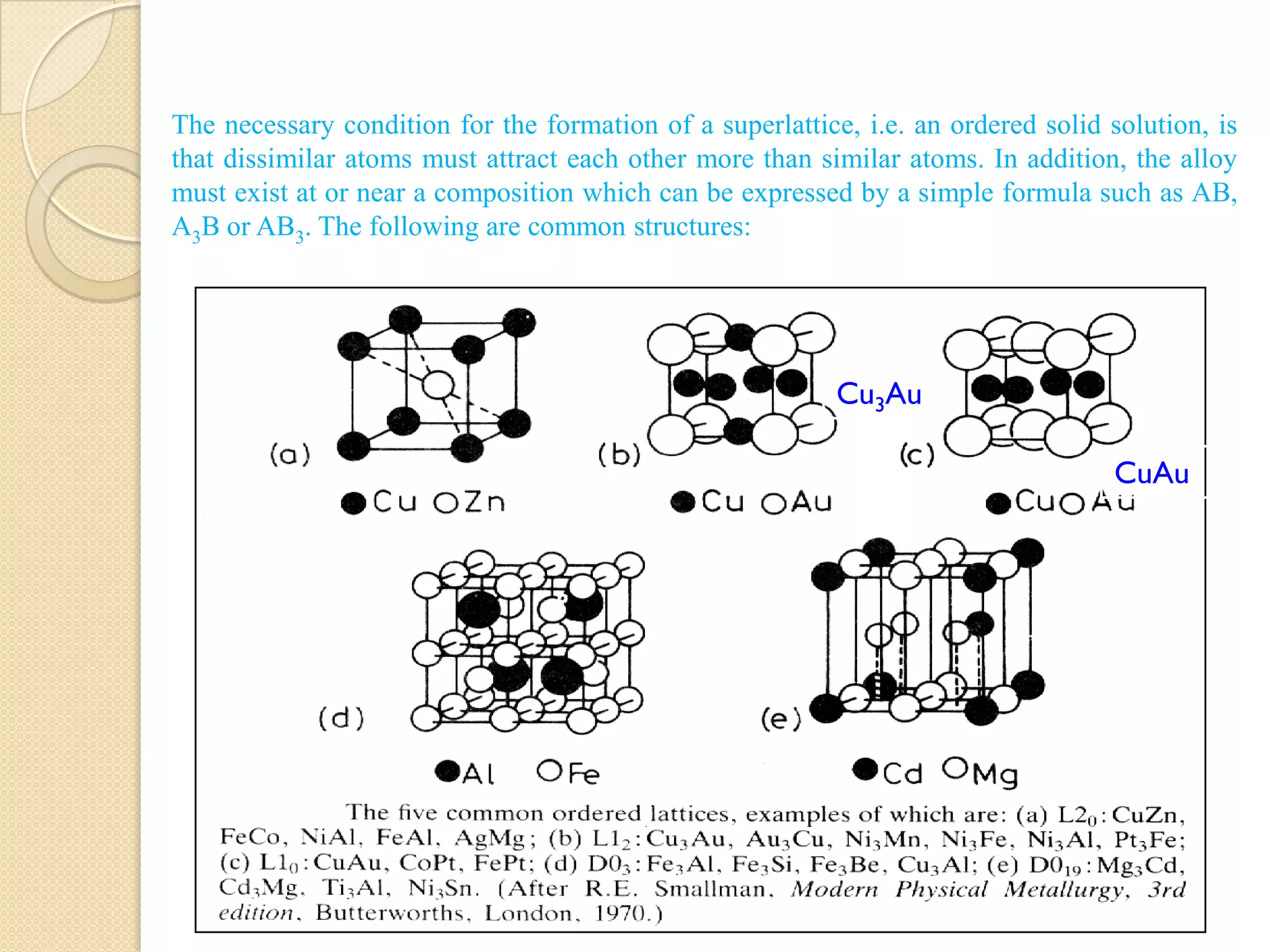 The necessary condition for the formation of a superlattice, i.e. an ordered solid solution, is that dissimilar atoms must attract each other more than similar atoms. In addition, the alloy must exist at or near a composition which can be expressed by a simple formula such as AB, $A_3B$ or $AB_3$. The following are common structures:

(a)

Cu Zn

(b)

$Cu_3Au$

Cu Au

(c)

CuAu

Cu Au

(d)

Al Fe

(e)

Cd Mg

The five common ordered lattices, examples of which are: (a) $L2_0$: CuZn, FeCo, NiAl, FeAl, AgMg; (b) $L1_2$: $Cu_3Au$, $Au_3Cu$, $Ni_3Mn$, $Ni_3Fe$, $Ni_3Al$, $Pt_3Fe$; (c) $L1_0$: CuAu, CoPt, FePt; (d) $D0_3$: $Fe_3Al$, $Fe_3Si$, $Fe_3Be$, $Cu_3Al$; (e) $D0_{19}$: $Mg_3Cd$, $Cd_3Mg$, $Ti_3Al$, $Ni_3Sn$. (After R.E. Smallman, Modern Physical Metallurgy, 3rd edition, Butterworths, London, 1970.)