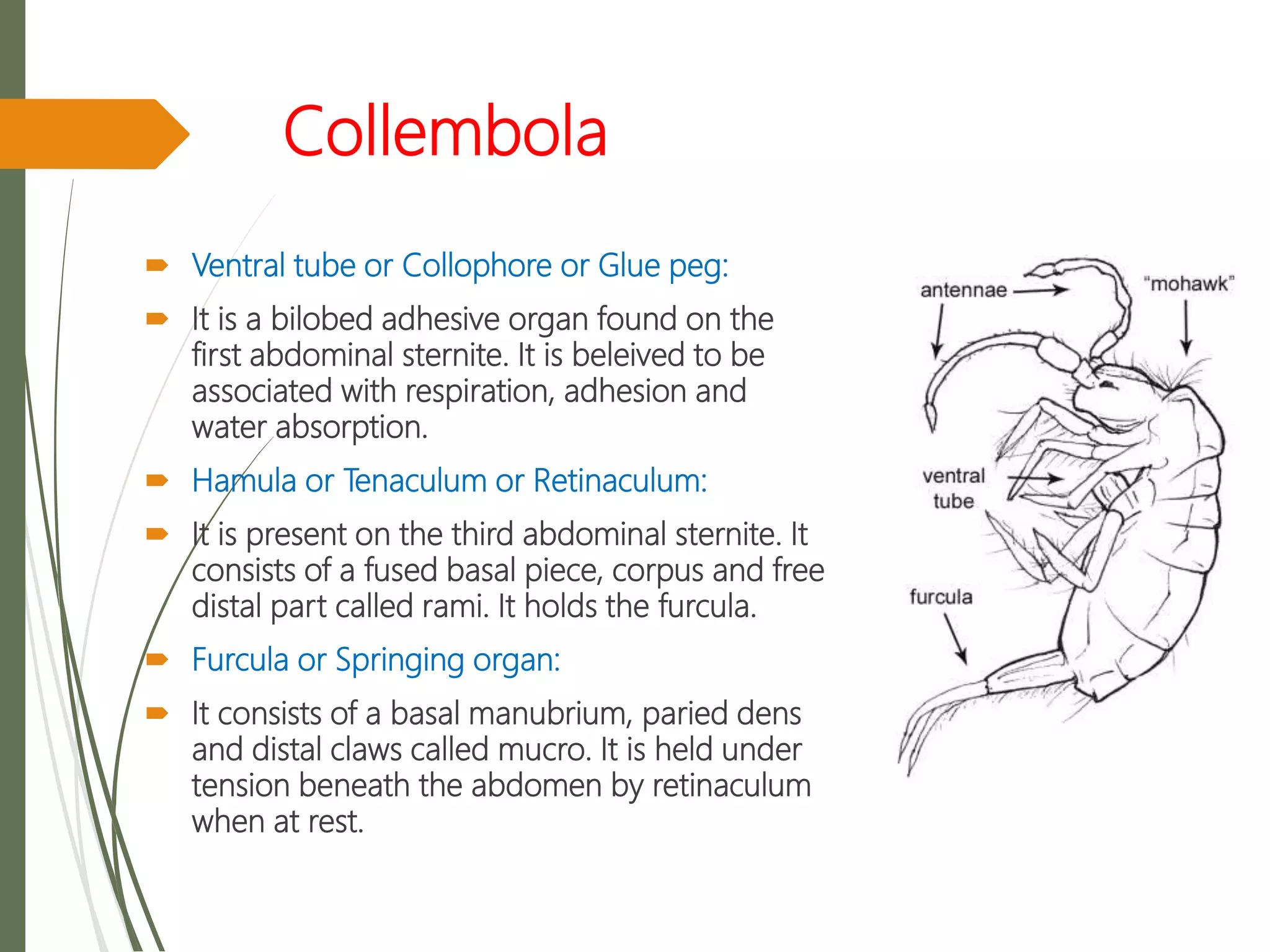 Collembola

Ventral tube or Collophore or Glue peg:

It is a bilobed adhesive organ found on the first abdominal sternite. It is beleived to be associated with respiration, adhesion and water absorption.

Hamula or Tenaculum or Retinaculum:

It is present on the third abdominal sternite. It consists of a fused basal piece, corpus and free distal part called rami. It holds the furcula.

Furcula or Springing organ:

It consists of a basal manubrium, paried dens and distal claws called mucro. It is held under tension beneath the abdomen by retinaculum when at rest.

antennae

"mohawk"

ventral tube

furcula