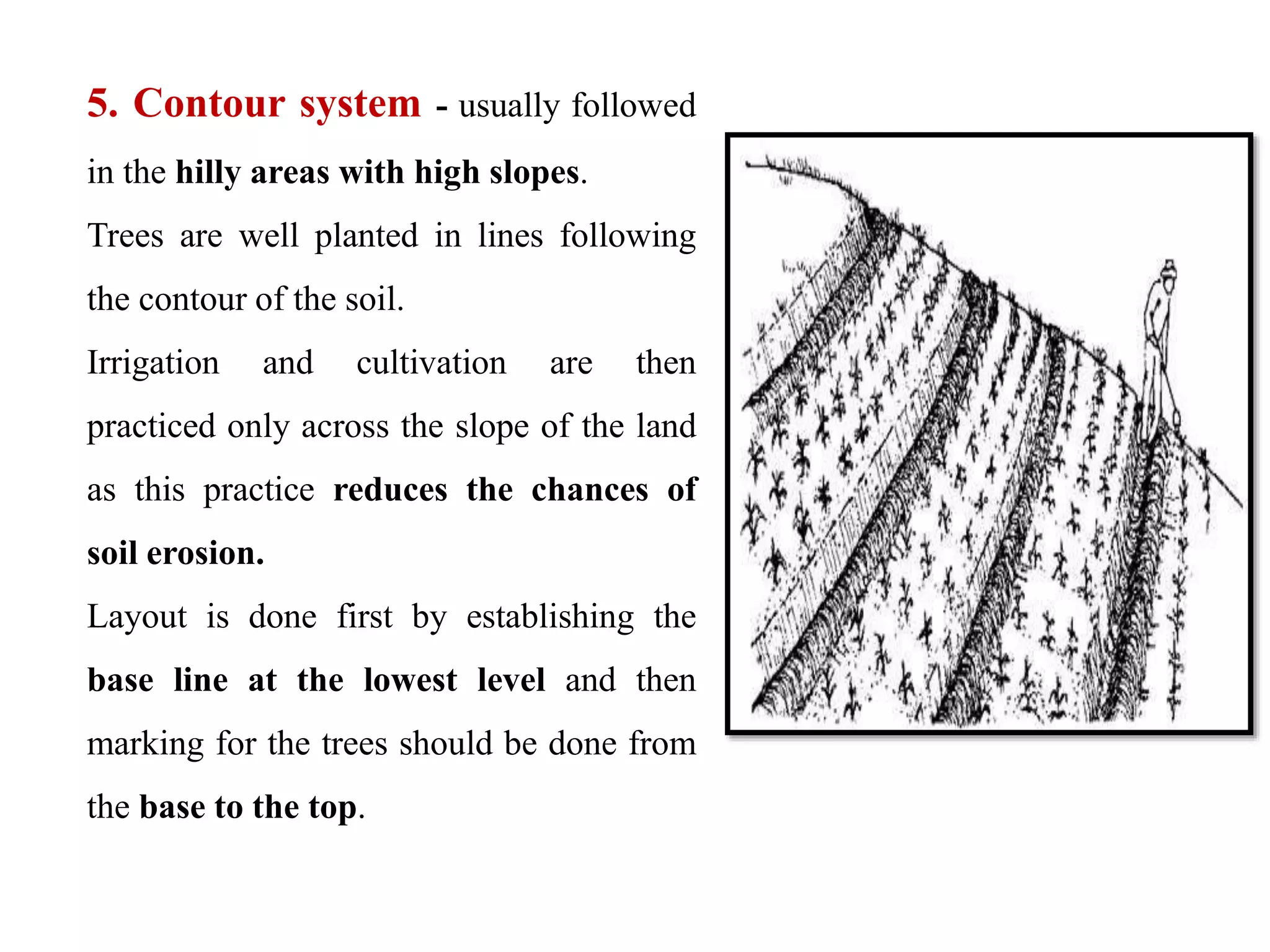 5. Contour system - usually followed in the hilly areas with high slopes.

Trees are well planted in lines following the contour of the soil.

Irrigation and cultivation are then practiced only across the slope of the land as this practice reduces the chances of soil erosion.

Layout is done first by establishing the base line at the lowest level and then marking for the trees should be done from the base to the top.