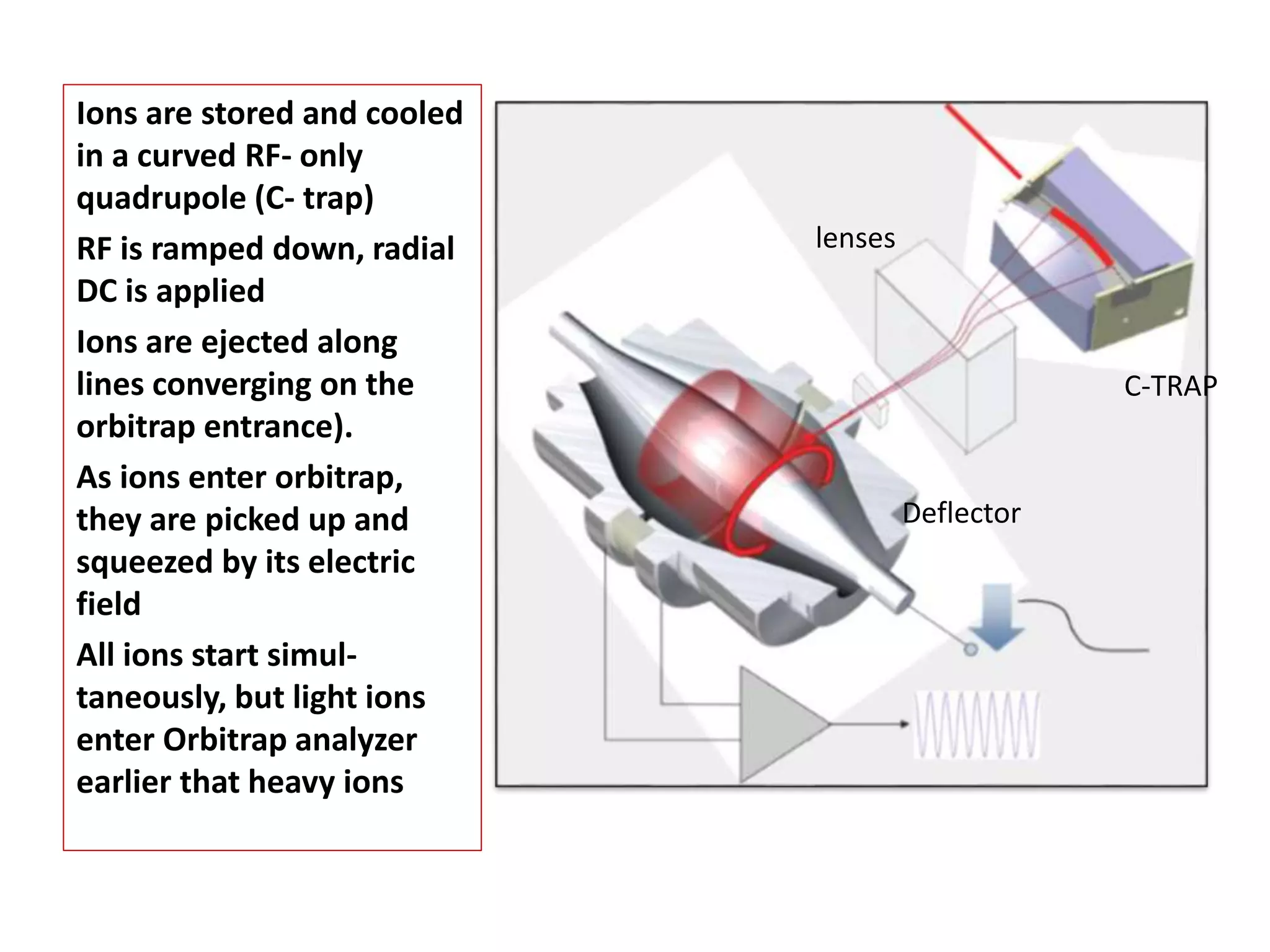 Ions are stored and cooled in a curved RF- only quadrupole (C- trap)

RF is ramped down, radial DC is applied

Ions are ejected along lines converging on the orbitrap entrance).

As ions enter orbitrap, they are picked up and squeezed by its electric field

All ions start simultaneously, but light ions enter Orbitrap analyzer earlier that heavy ions

lenses

C-TRAP

Deflector