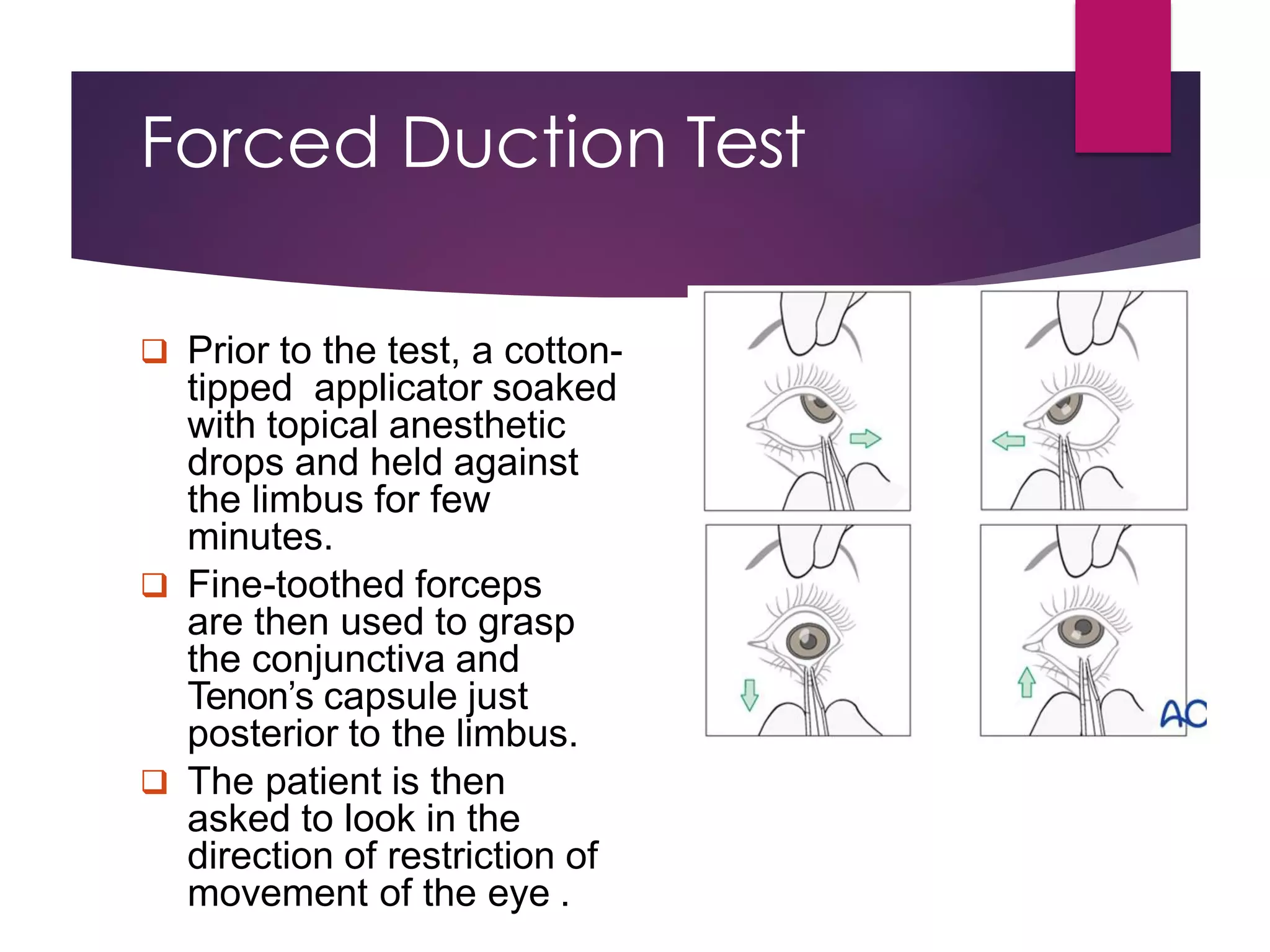 Forced Duction Test

❑ Prior to the test, a cotton-tipped  applicator soaked with topical anesthetic drops and held against the limbus for few minutes.

❑ Fine-toothed forceps are then used to grasp the conjunctiva and Tenon's capsule just posterior to the limbus.

❑ The patient is then asked to look in the direction of restriction of movement of the eye .

AC