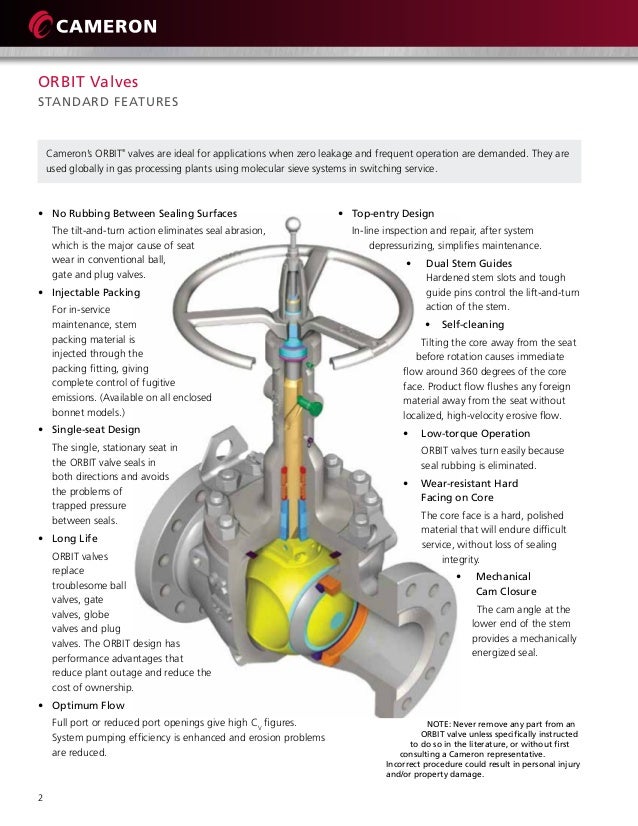 CAMERON

ORBIT Valves

STANDARD FEATURES

Cameron's ORBIT® valves are ideal for applications when zero leakage and frequent operation are demanded. They are used globally in gas processing plants using molecular sieve systems in switching service.

• No Rubbing Between Sealing Surfaces
The tilt-and-turn action eliminates seal abrasion, which is the major cause of seat wear in conventional ball, gate and plug valves.

• Injectable Packing
For in-service maintenance, stem packing material is injected through the packing fitting, giving complete control of fugitive emissions. (Available on all enclosed bonnet models.)

• Single-seat Design
The single, stationary seat in the ORBIT valve seals in both directions and avoids the problems of trapped pressure between seals.

• Long Life
ORBIT valves replace troublesome ball valves, gate valves, globe valves and plug valves. The ORBIT design has performance advantages that reduce plant outage and reduce the cost of ownership.

• Optimum Flow
Full port or reduced port openings give high $C_v$ figures. System pumping efficiency is enhanced and erosion problems are reduced.

• Top-entry Design
In-line inspection and repair, after system depressurizing, simplifies maintenance.

• Dual Stem Guides
Hardened stem slots and tough guide pins control the lift-and-turn action of the stem.

• Self-cleaning
Tilting the core away from the seat before rotation causes immediate flow around 360 degrees of the core face. Product flow flushes any foreign material away from the seat without localized, high-velocity erosive flow.

• Low-torque Operation
ORBIT valves turn easily because seal rubbing is eliminated.

• Wear-resistant Hard Facing on Core
The core face is a hard, polished material that will endure difficult service, without loss of sealing integrity.

• Mechanical Cam Closure
The cam angle at the lower end of the stem provides a mechanically energized seal.

NOTE: Never remove any part from an ORBIT valve unless specifically instructed to do so in the literature, or without first consulting a Cameron representative. Incorrect procedure could result in personal injury and/or property damage.

2