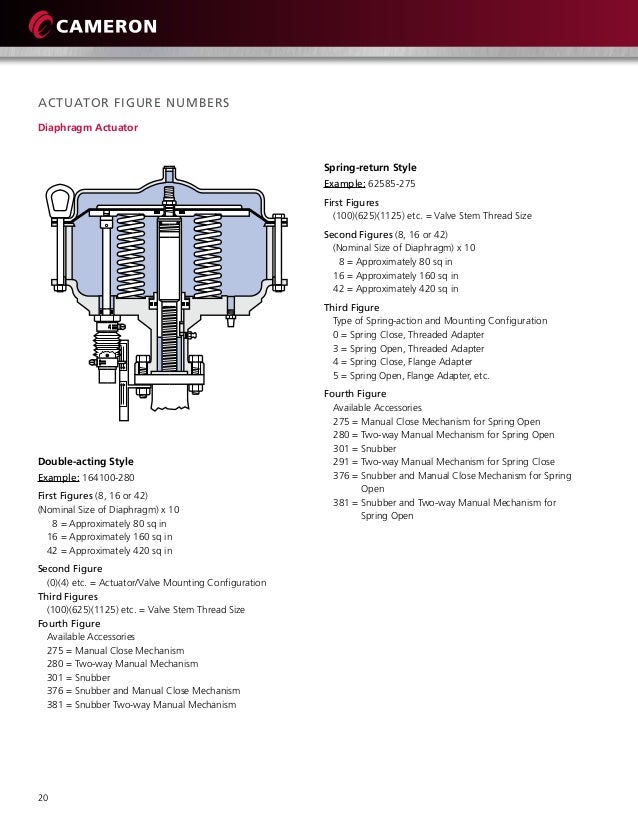 CAMERON

ACTUATOR FIGURE NUMBERS

Diaphragm Actuator

Double-acting Style
Example: 164100-280

First Figures (8, 16 or 42)
(Nominal Size of Diaphragm) x 10
8 = Approximately 80 sq in
16 = Approximately 160 sq in
42 = Approximately 420 sq in

Second Figure
(0)(4) etc. = Actuator/Valve Mounting Configuration

Third Figures
(100)(625)(1125) etc. = Valve Stem Thread Size

Fourth Figure
Available Accessories
275 = Manual Close Mechanism
280 = Two-way Manual Mechanism
301 = Snubber
376 = Snubber and Manual Close Mechanism
381 = Snubber Two-way Manual Mechanism

Spring-return Style
Example: 62585-275

First Figures
(100)(625)(1125) etc. = Valve Stem Thread Size

Second Figures (8, 16 or 42)
(Nominal Size of Diaphragm) x 10
8 = Approximately 80 sq in
16 = Approximately 160 sq in
42 = Approximately 420 sq in

Third Figure
Type of Spring-action and Mounting Configuration
0 = Spring Close, Threaded Adapter
3 = Spring Open, Threaded Adapter
4 = Spring Close, Flange Adapter
5 = Spring Open, Flange Adapter, etc.

Fourth Figure
Available Accessories
275 = Manual Close Mechanism for Spring Open
280 = Two-way Manual Mechanism for Spring Open
301 = Snubber
291 = Two-way Manual Mechanism for Spring Close
376 = Snubber and Manual Close Mechanism for Spring Open
381 = Snubber and Two-way Manual Mechanism for Spring Open

20