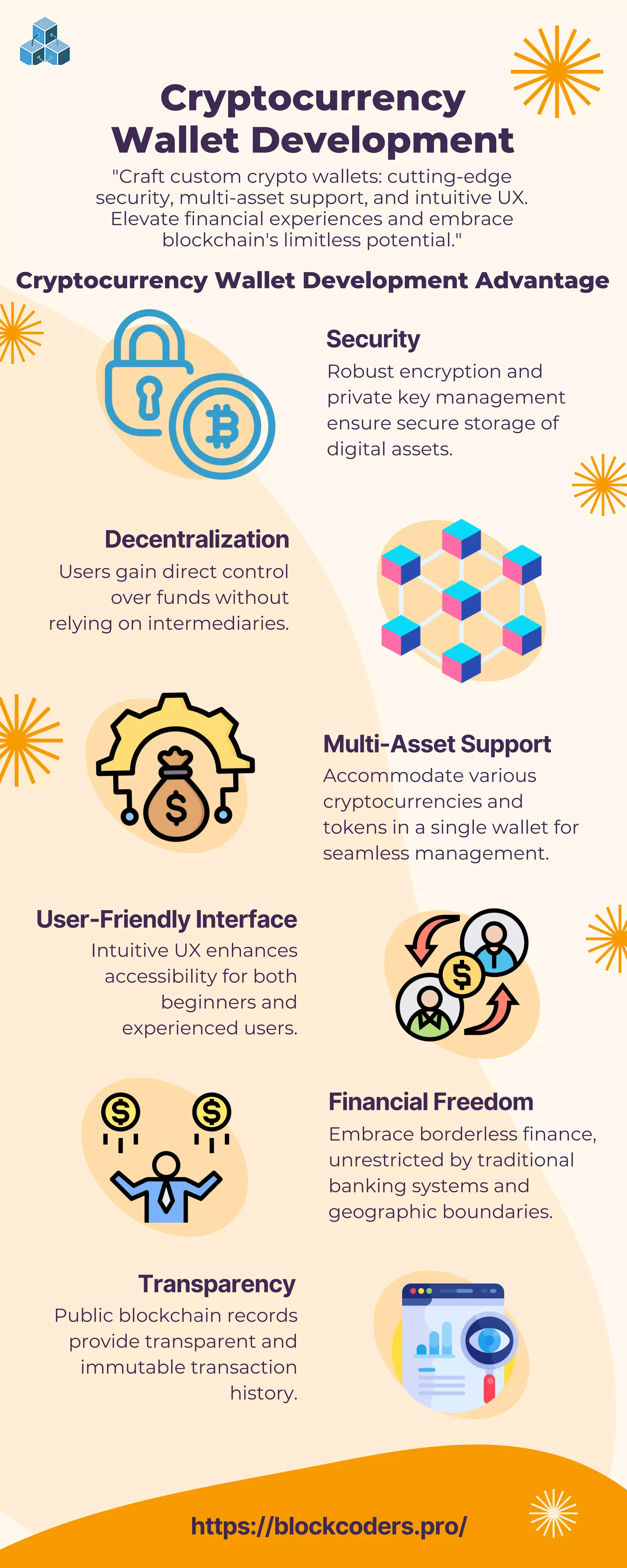 Cryptocurrency Wallet Development

"Craft custom crypto wallets: cutting-edge security, multi-asset support, and intuitive UX. Elevate financial experiences and embrace blockchain's limitless potential."

Cryptocurrency Wallet Development Advantage

Security
Robust encryption and private key management ensure secure storage of digital assets.

Decentralization
Users gain direct control over funds without relying on intermediaries.

Multi-Asset Support
Accommodate various cryptocurrencies and tokens in a single wallet for seamless management.

User-Friendly Interface
Intuitive UX enhances accessibility for both beginners and experienced users.

Financial Freedom
Embrace borderless finance, unrestricted by traditional banking systems and geographic boundaries.

Transparency
Public blockchain records provide transparent and immutable transaction history.

https://blockcoders.pro/