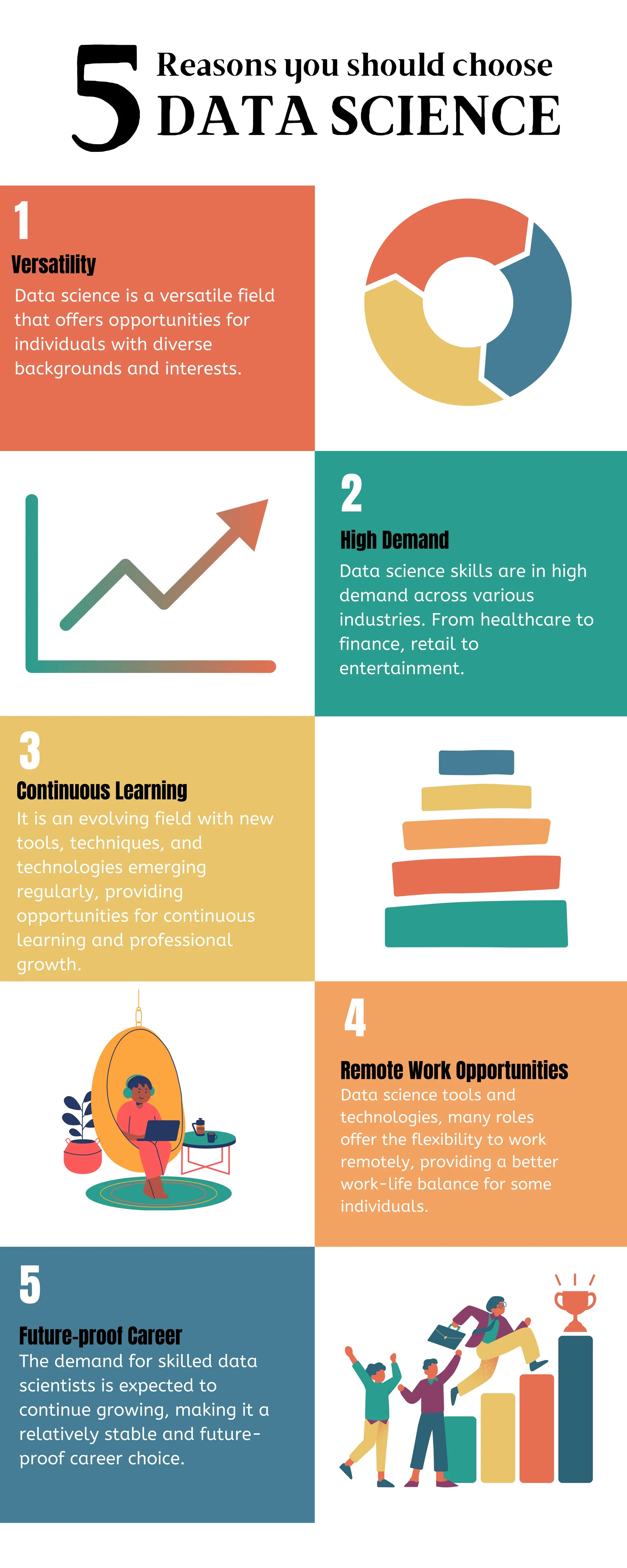 5 Reasons you should choose
DATA SCIENCE

1
Versatility
Data science is a versatile field that offers opportunities for individuals with diverse backgrounds and interests.

2
High Demand
Data science skills are in high demand across various industries. From healthcare to finance, retail to entertainment.

3
Continuous Learning
It is an evolving field with new tools, techniques, and technologies emerging regularly, providing opportunities for continuous learning and professional growth.

4
Remote Work Opportunities
Data science tools and technologies, many roles offer the flexibility to work remotely, providing a better work-life balance for some individuals.

5
Future-proof Career
The demand for skilled data scientists is expected to continue growing, making it a relatively stable and future-proof career choice.