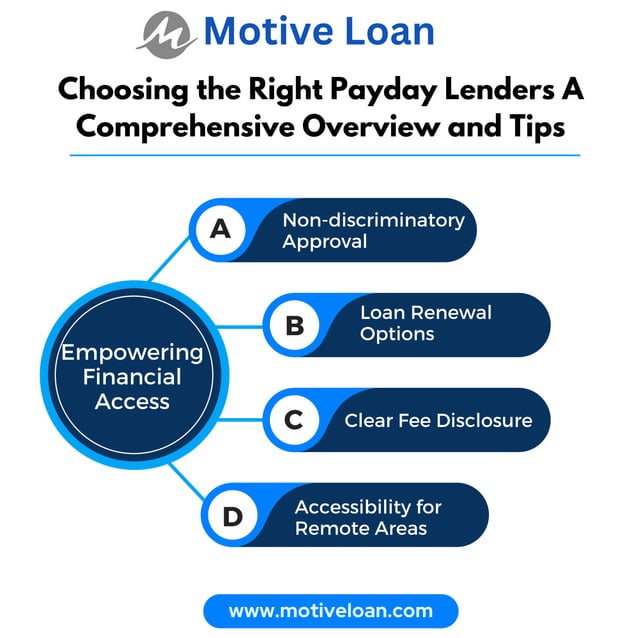 Motive Loan

Choosing the Right Payday Lenders A Comprehensive Overview and Tips

Empowering Financial Access

A Non-discriminatory Approval

B Loan Renewal Options

C Clear Fee Disclosure

D Accessibility for Remote Areas

www.motiveloan.com