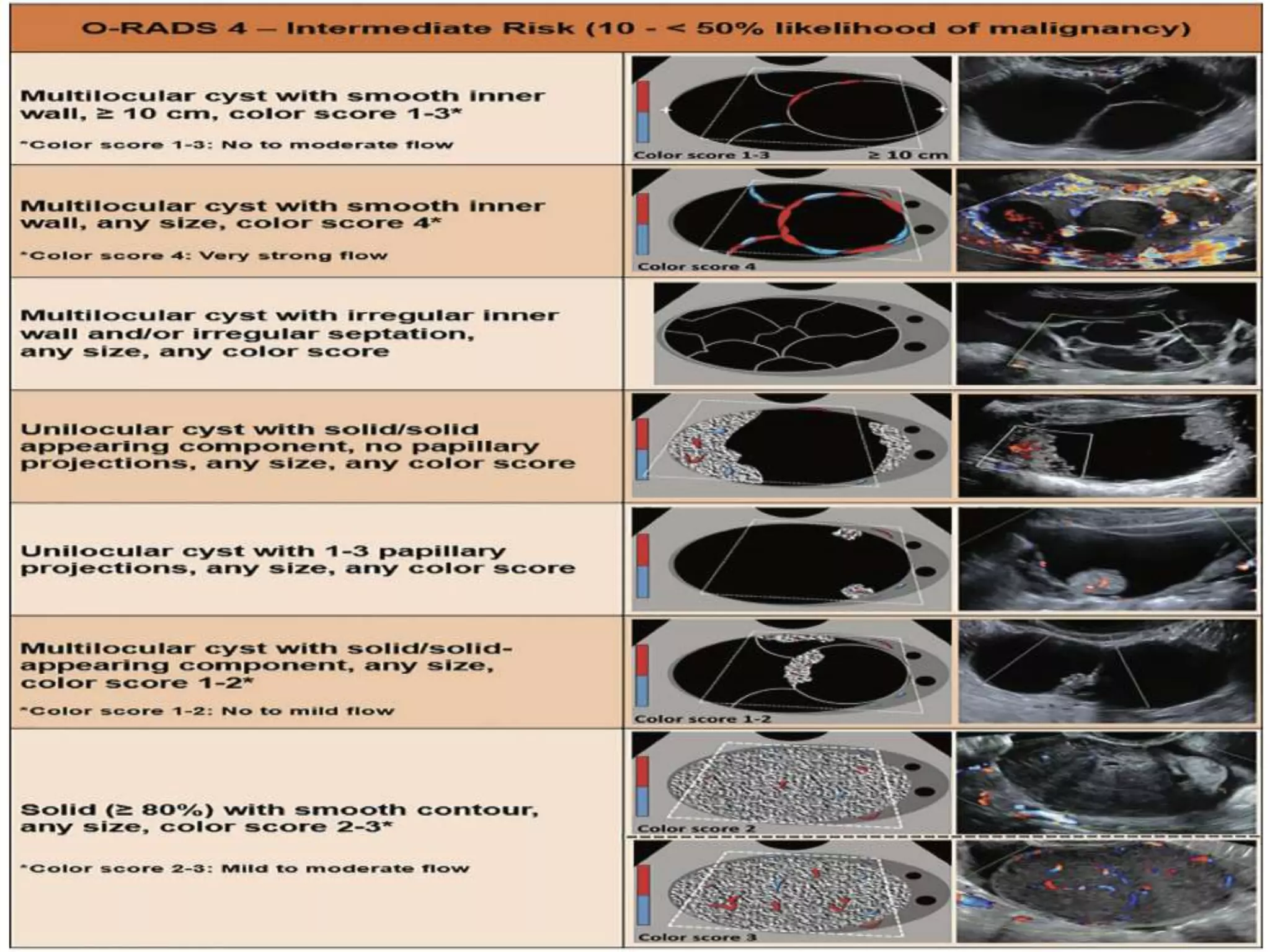 O-RADS 4 – Intermediate Risk (10 - < 50% likelihood of malignancy)

Multilocular cyst with smooth inner wall, ≥ 10 cm, color score 1-3*

*Color score 1-3: No to moderate flow

Color score 1-3

≥ 10 cm

Multilocular cyst with smooth inner wall, any size, color score 4*

*Color score 4: Very strong flow

Color score 4

Multilocular cyst with irregular inner wall and/or irregular septation, any size, any color score

Unilocular cyst with solid/solid appearing component, no papillary projections, any size, any color score

Unilocular cyst with 1-3 papillary projections, any size, any color score

Multilocular cyst with solid/solid-appearing component, any size, color score 1-2*

*Color score 1-2: No to mild flow

Color score 1-2

Solid (≥ 80%) with smooth contour, any size, color score 2-3*

*Color score 2-3: Mild to moderate flow

Color score 2

Color score 3