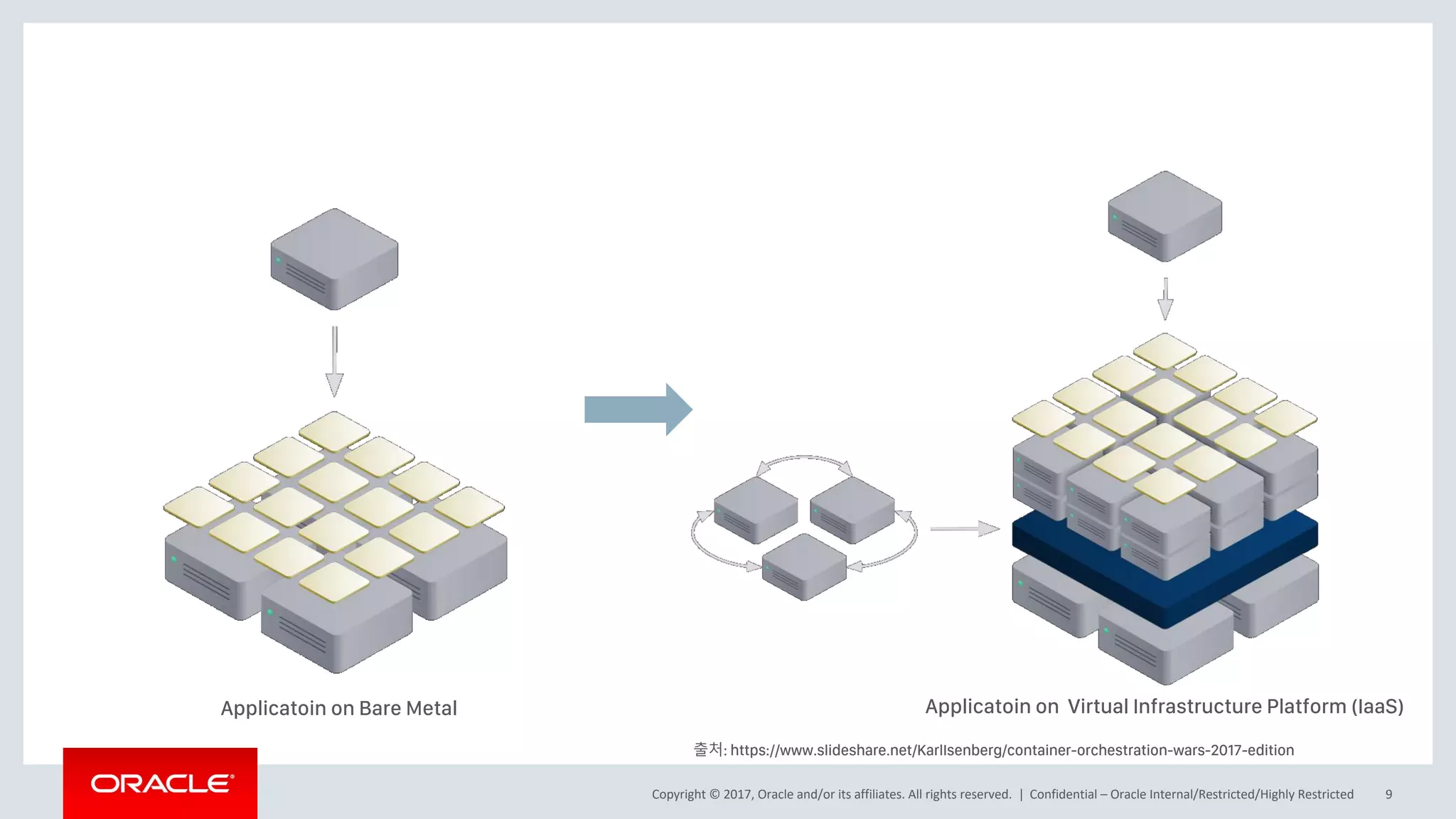 Applicatoin on Bare Metal

Applicatoin on Virtual Infrastructure Platform (IaaS)

출처: https://www.slideshare.net/KarlIsenberg/container-orchestration-wars-2017-edition

ORACLE

Copyright © 2017, Oracle and/or its affiliates. All rights reserved. | Confidential – Oracle Internal/Restricted/Highly Restricted 9