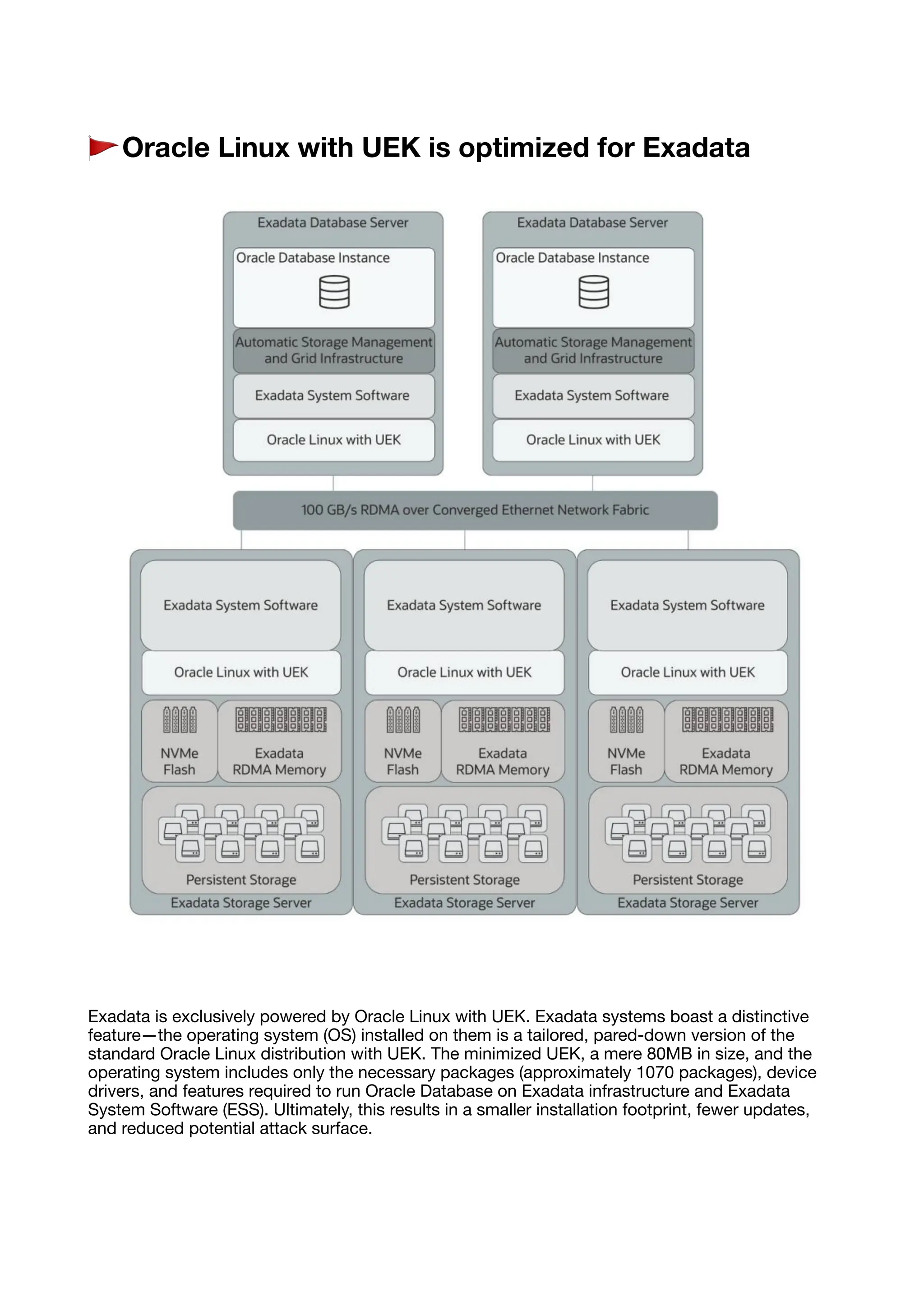 Oracle Linux with UEK is optimized for Exadata

Exadata Database Server
Oracle Database Instance
Automatic Storage Management and Grid Infrastructure
Exadata System Software
Oracle Linux with UEK

Exadata Database Server
Oracle Database Instance
Automatic Storage Management and Grid Infrastructure
Exadata System Software
Oracle Linux with UEK

100 GB/s RDMA over Converged Ethernet Network Fabric

Exadata System Software
Oracle Linux with UEK
NVMe Flash
Exadata RDMA Memory
Persistent Storage
Exadata Storage Server

Exadata System Software
Oracle Linux with UEK
NVMe Flash
Exadata RDMA Memory
Persistent Storage
Exadata Storage Server

Exadata System Software
Oracle Linux with UEK
NVMe Flash
Exadata RDMA Memory
Persistent Storage
Exadata Storage Server

Exadata is exclusively powered by Oracle Linux with UEK. Exadata systems boast a distinctive feature—the operating system (OS) installed on them is a tailored, pared-down version of the standard Oracle Linux distribution with UEK. The minimized UEK, a mere 80MB in size, and the operating system includes only the necessary packages (approximately 1070 packages), device drivers, and features required to run Oracle Database on Exadata infrastructure and Exadata System Software (ESS). Ultimately, this results in a smaller installation footprint, fewer updates, and reduced potential attack surface.