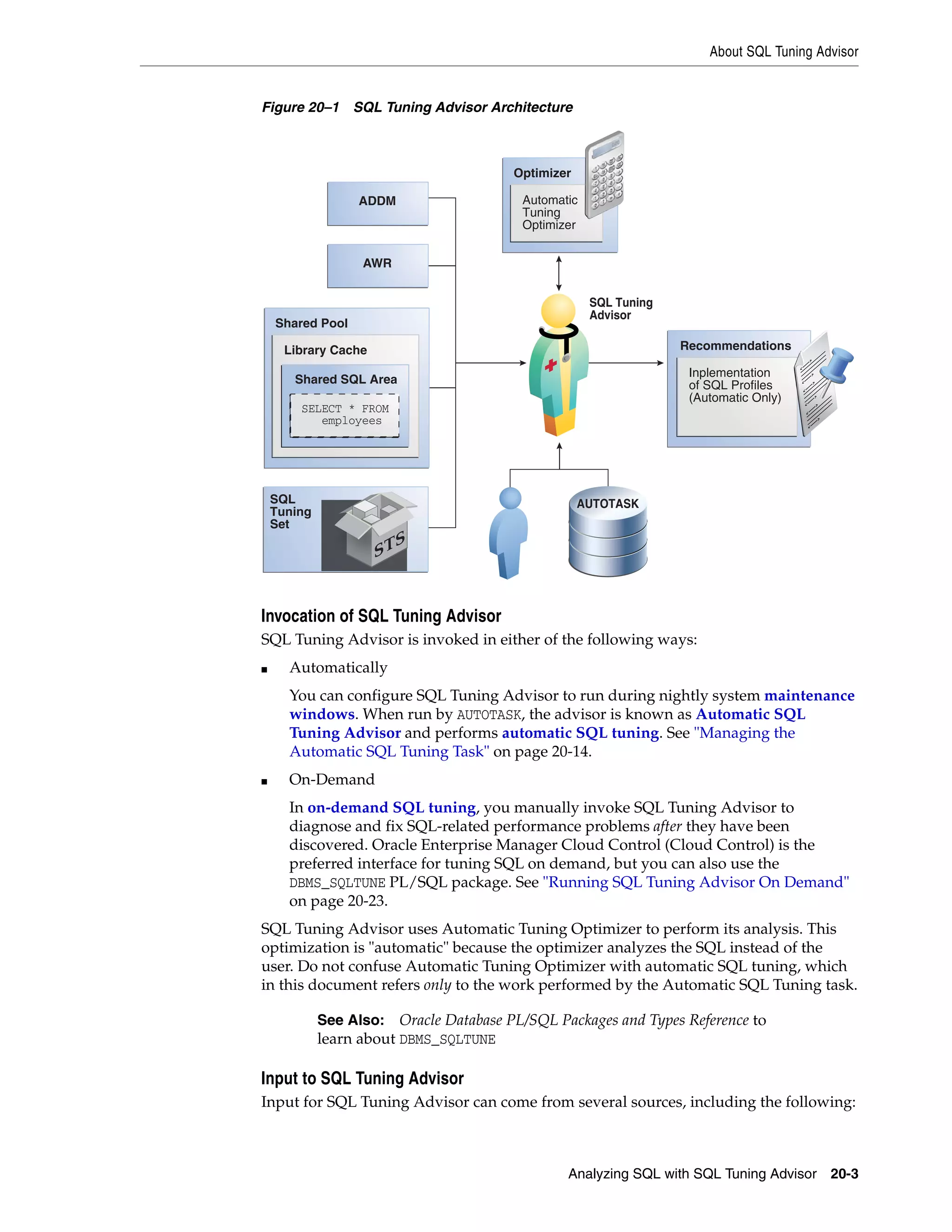 About SQL Tuning Advisor

Figure 20–1 SQL Tuning Advisor Architecture

ADDM

AWR

Shared Pool

Library Cache

Shared SQL Area

SELECT * FROM employees

SQL Tuning Set

STS

Optimizer

Automatic Tuning Optimizer

SQL Tuning Advisor

Recommendations

Inplementation of SQL Profiles (Automatic Only)

AUTOTASK

Invocation of SQL Tuning Advisor

SQL Tuning Advisor is invoked in either of the following ways:

■ Automatically

You can configure SQL Tuning Advisor to run during nightly system maintenance windows. When run by AUTOTASK, the advisor is known as Automatic SQL Tuning Advisor and performs automatic SQL tuning. See "Managing the Automatic SQL Tuning Task" on page 20-14.

■ On-Demand

In on-demand SQL tuning, you manually invoke SQL Tuning Advisor to diagnose and fix SQL-related performance problems after they have been discovered. Oracle Enterprise Manager Cloud Control (Cloud Control) is the preferred interface for tuning SQL on demand, but you can also use the DBMS_SQLTUNE PL/SQL package. See "Running SQL Tuning Advisor On Demand" on page 20-23.

SQL Tuning Advisor uses Automatic Tuning Optimizer to perform its analysis. This optimization is "automatic" because the optimizer analyzes the SQL instead of the user. Do not confuse Automatic Tuning Optimizer with automatic SQL tuning, which in this document refers only to the work performed by the Automatic SQL Tuning task.

See Also: Oracle Database PL/SQL Packages and Types Reference to learn about DBMS_SQLTUNE

Input to SQL Tuning Advisor

Input for SQL Tuning Advisor can come from several sources, including the following:

Analyzing SQL with SQL Tuning Advisor 20-3