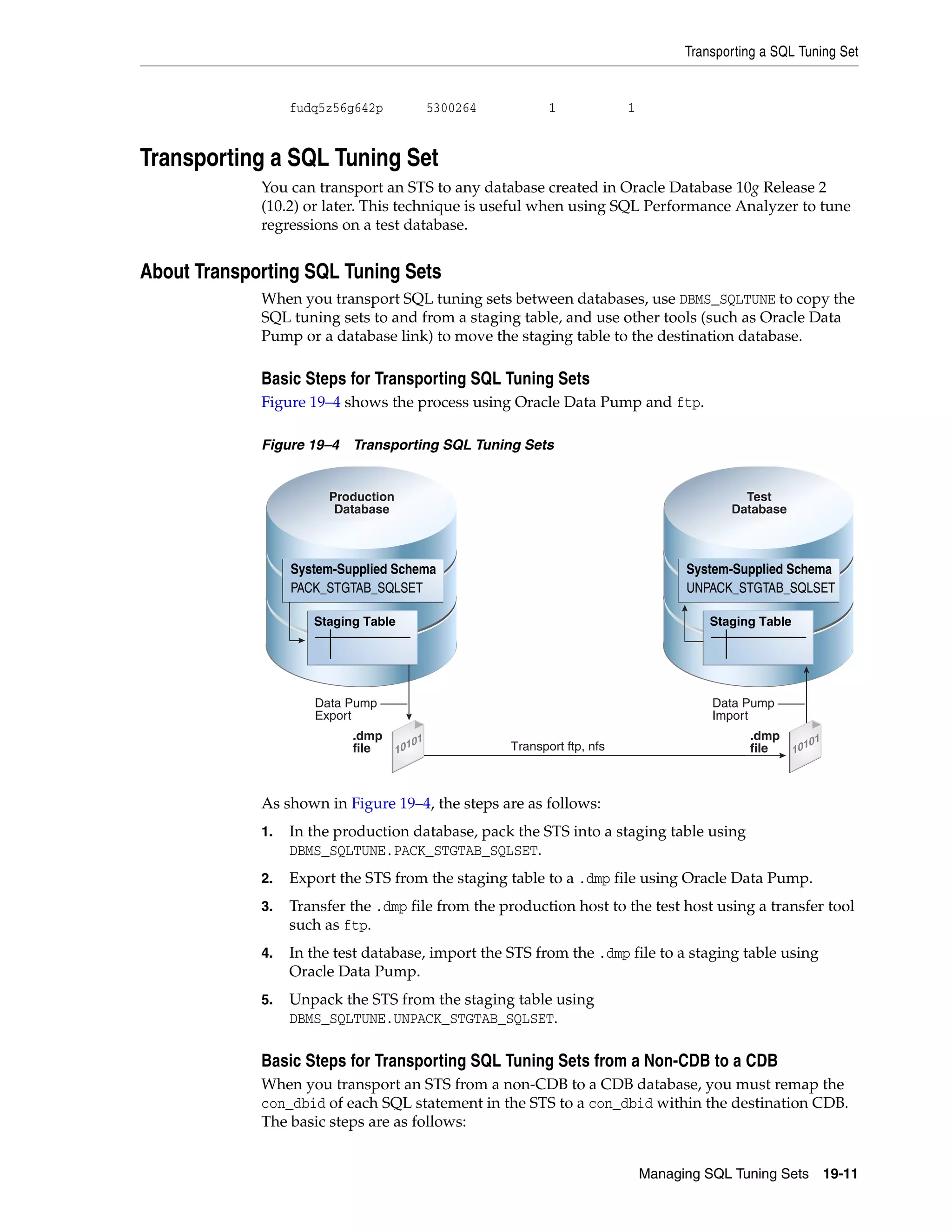 Transporting a SQL Tuning Set

fudq5z56g642p 5300264 1 1

Transporting a SQL Tuning Set

You can transport an STS to any database created in Oracle Database 10g Release 2 (10.2) or later. This technique is useful when using SQL Performance Analyzer to tune regressions on a test database.

About Transporting SQL Tuning Sets

When you transport SQL tuning sets between databases, use DBMS_SQLTUNE to copy the SQL tuning sets to and from a staging table, and use other tools (such as Oracle Data Pump or a database link) to move the staging table to the destination database.

Basic Steps for Transporting SQL Tuning Sets

Figure 19–4 shows the process using Oracle Data Pump and ftp.

Figure 19–4 Transporting SQL Tuning Sets

Production Database

System-Supplied Schema
PACK_STGTAB_SQLSET

Staging Table

Data Pump Export

.dmp file

10101

Transport ftp, nfs

Test Database

System-Supplied Schema
UNPACK_STGTAB_SQLSET

Staging Table

Data Pump Import

.dmp file

10101

As shown in Figure 19–4, the steps are as follows:

1. In the production database, pack the STS into a staging table using DBMS_SQLTUNE.PACK_STGTAB_SQLSET.

2. Export the STS from the staging table to a .dmp file using Oracle Data Pump.

3. Transfer the .dmp file from the production host to the test host using a transfer tool such as ftp.

4. In the test database, import the STS from the .dmp file to a staging table using Oracle Data Pump.

5. Unpack the STS from the staging table using DBMS_SQLTUNE.UNPACK_STGTAB_SQLSET.

Basic Steps for Transporting SQL Tuning Sets from a Non-CDB to a CDB

When you transport an STS from a non-CDB to a CDB database, you must remap the con_dbid of each SQL statement in the STS to a con_dbid within the destination CDB. The basic steps are as follows:

Managing SQL Tuning Sets 19-11