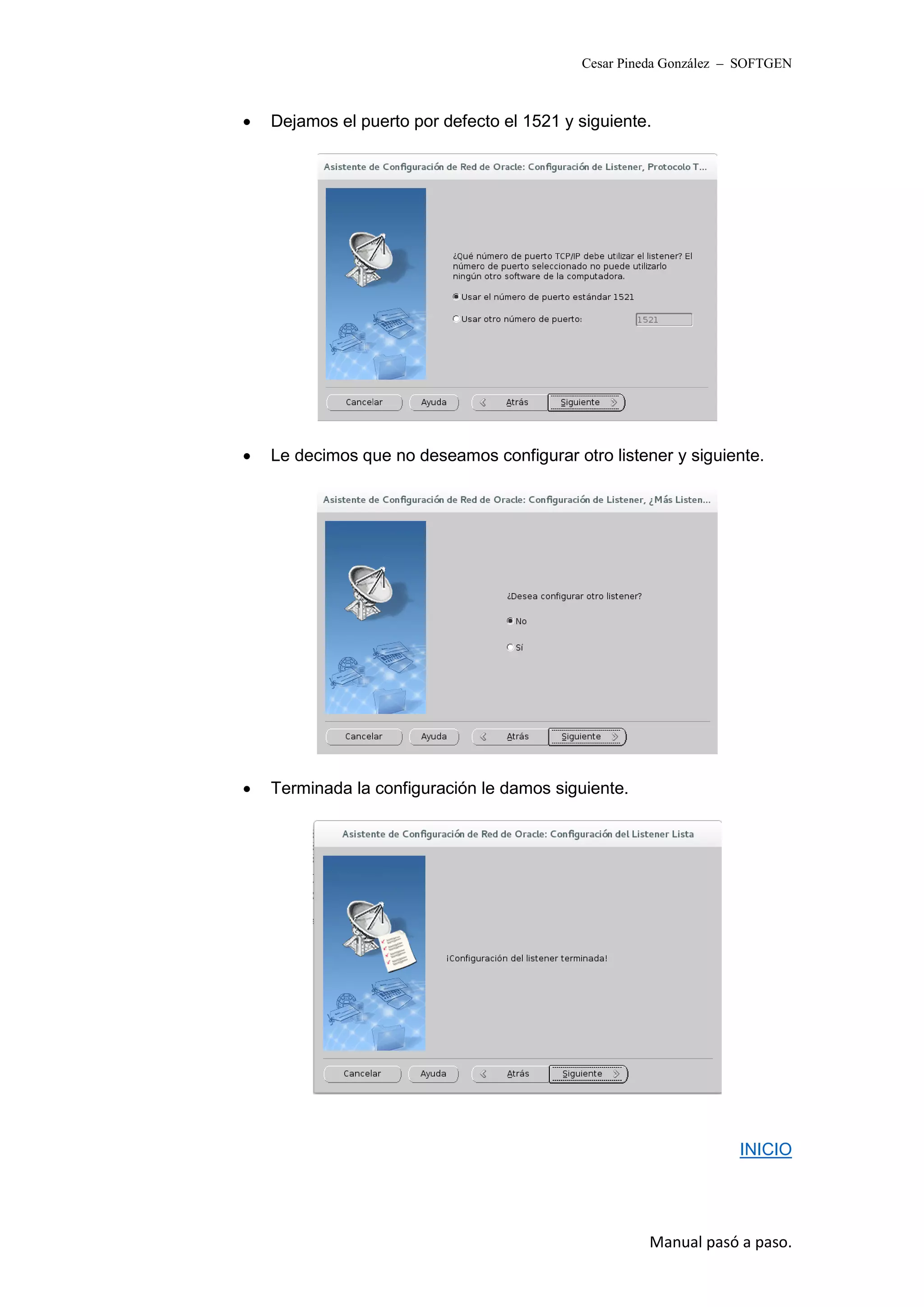 Cesar Pineda González – SOFTGEN

• Dejamos el puerto por defecto el 1521 y siguiente.

Asistente de Configuración de Red de Oracle: Configuración de Listener, Protocolo T...

¿Qué número de puerto TCP/IP debe utilizar el listener? El número de puerto seleccionado no puede utilizarlo ningún otro software de la computadora.

Usar el número de puerto estándar 1521

Usar otro número de puerto: 1521

Cancelar Ayuda Atrás Siguiente

• Le decimos que no deseamos configurar otro listener y siguiente.

Asistente de Configuración de Red de Oracle: Configuración de Listener, ¿Más Listen...

¿Desea configurar otro listener?

No

Sí

Cancelar Ayuda Atrás Siguiente

• Terminada la configuración le damos siguiente.

Asistente de Configuración de Red de Oracle: Configuración del Listener Lista

¡Configuración del listener terminada!

Cancelar Ayuda Atrás Siguiente

INICIO

Manual pasó a paso.