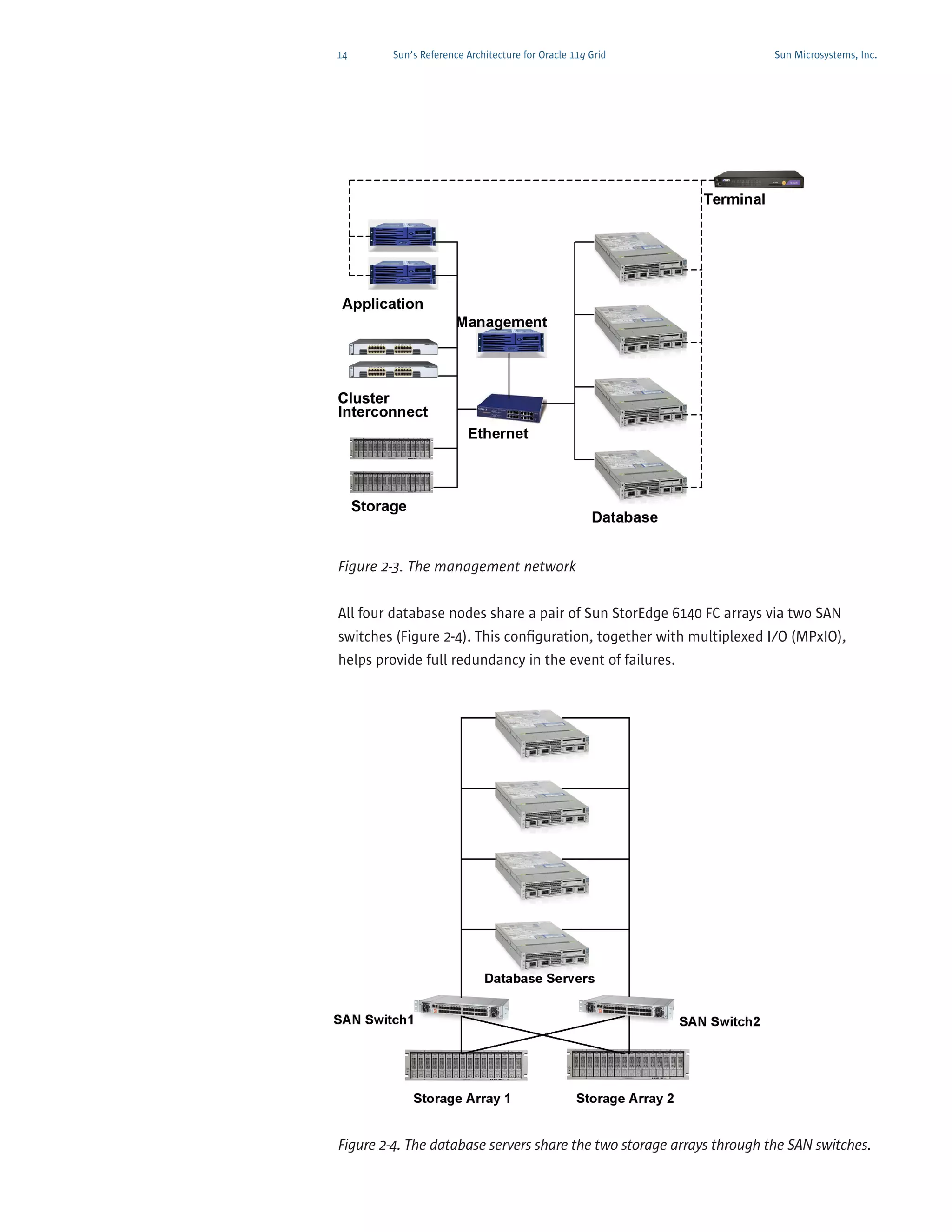 14 Sun's Reference Architecture for Oracle 11g Grid Sun Microsystems, Inc.

Terminal

Application

Management

Cluster Interconnect

Ethernet

Storage

Database

Figure 2-3. The management network

All four database nodes share a pair of Sun StorEdge 6140 FC arrays via two SAN switches (Figure 2-4). This configuration, together with multiplexed I/O (MPxIO), helps provide full redundancy in the event of failures.

Database Servers

SAN Switch1

SAN Switch2

Storage Array 1

Storage Array 2

Figure 2-4. The database servers share the two storage arrays through the SAN switches.