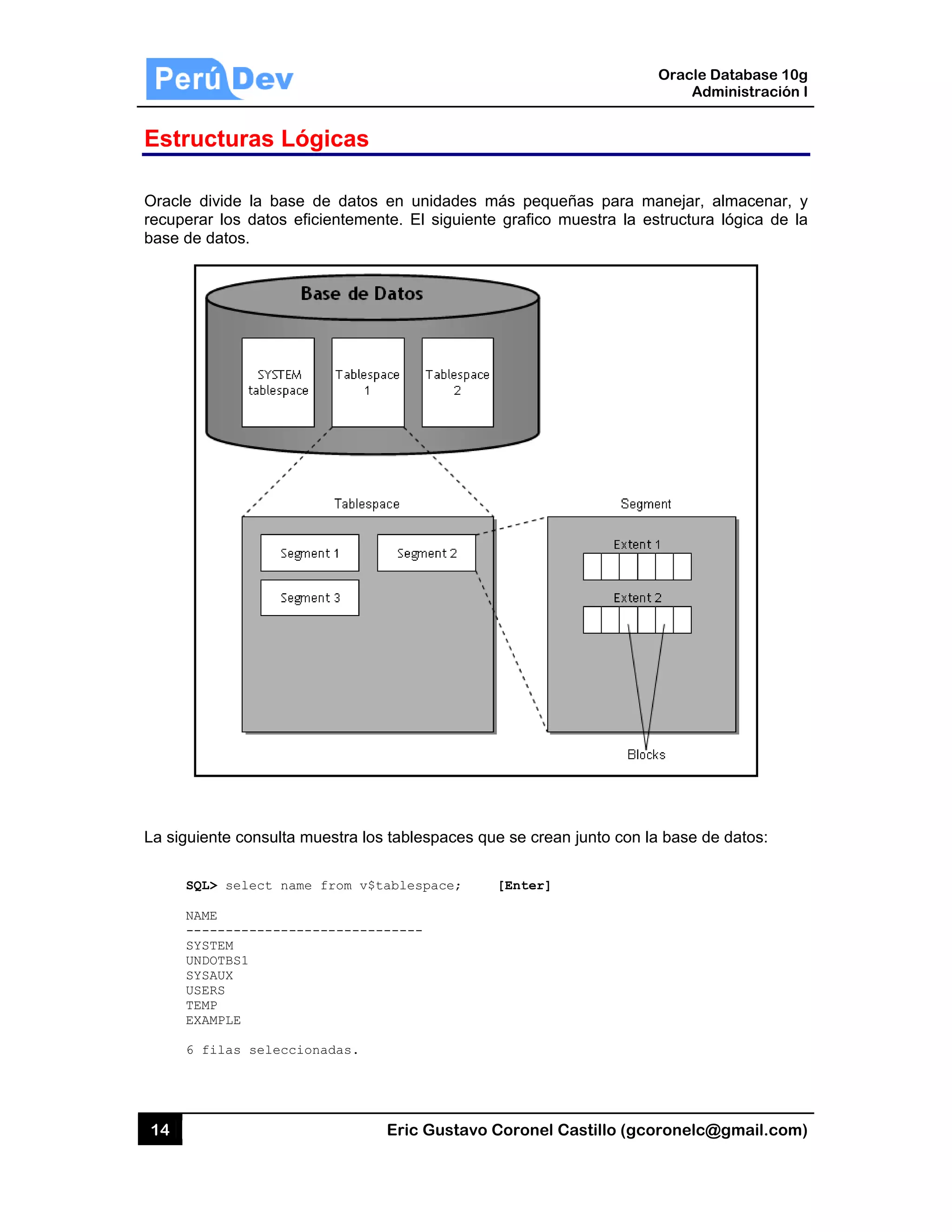 Perú Dev

Oracle Database 10g
Administración I

Estructuras Lógicas

Oracle divide la base de datos en unidades más pequeñas para manejar, almacenar, y recuperar los datos eficientemente. El siguiente grafico muestra la estructura lógica de la base de datos.

Base de Datos

SYSTEM tablespace

Tablespace 1

Tablespace 2

Tablespace

Segment 1

Segment 2

Segment 3

Segment

Extent 1

Extent 2

Blocks

La siguiente consulta muestra los tablespaces que se crean junto con la base de datos:

SQL> select name from v$tablespace;    [Enter]

NAME
------------------------------
SYSTEM
UNDOTBS1
SYSAUX
USERS
TEMP
EXAMPLE

6 filas seleccionadas.

14

Eric Gustavo Coronel Castillo (gcoronelc@gmail.com)